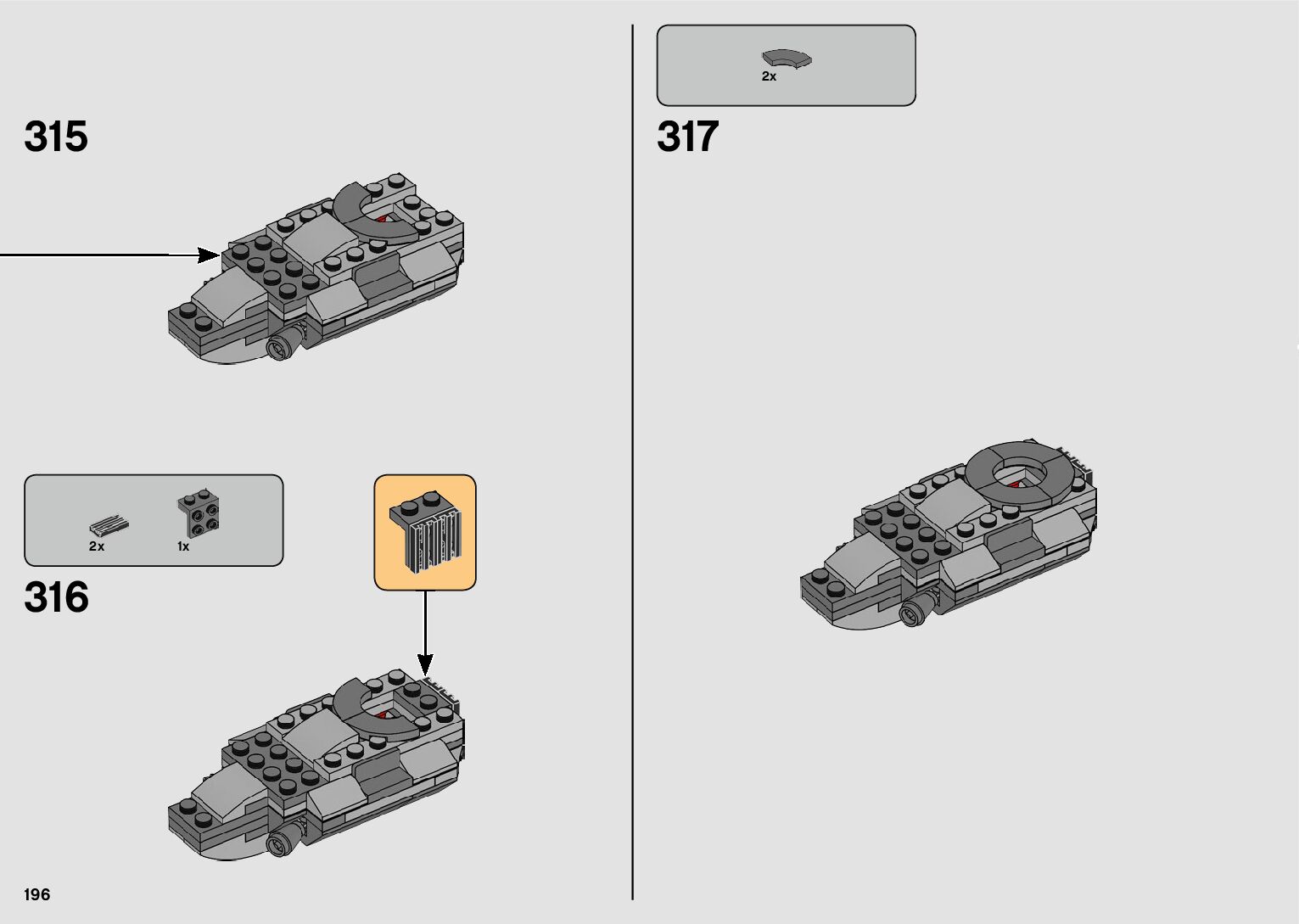 315

2x

1x

316

196

2x

317