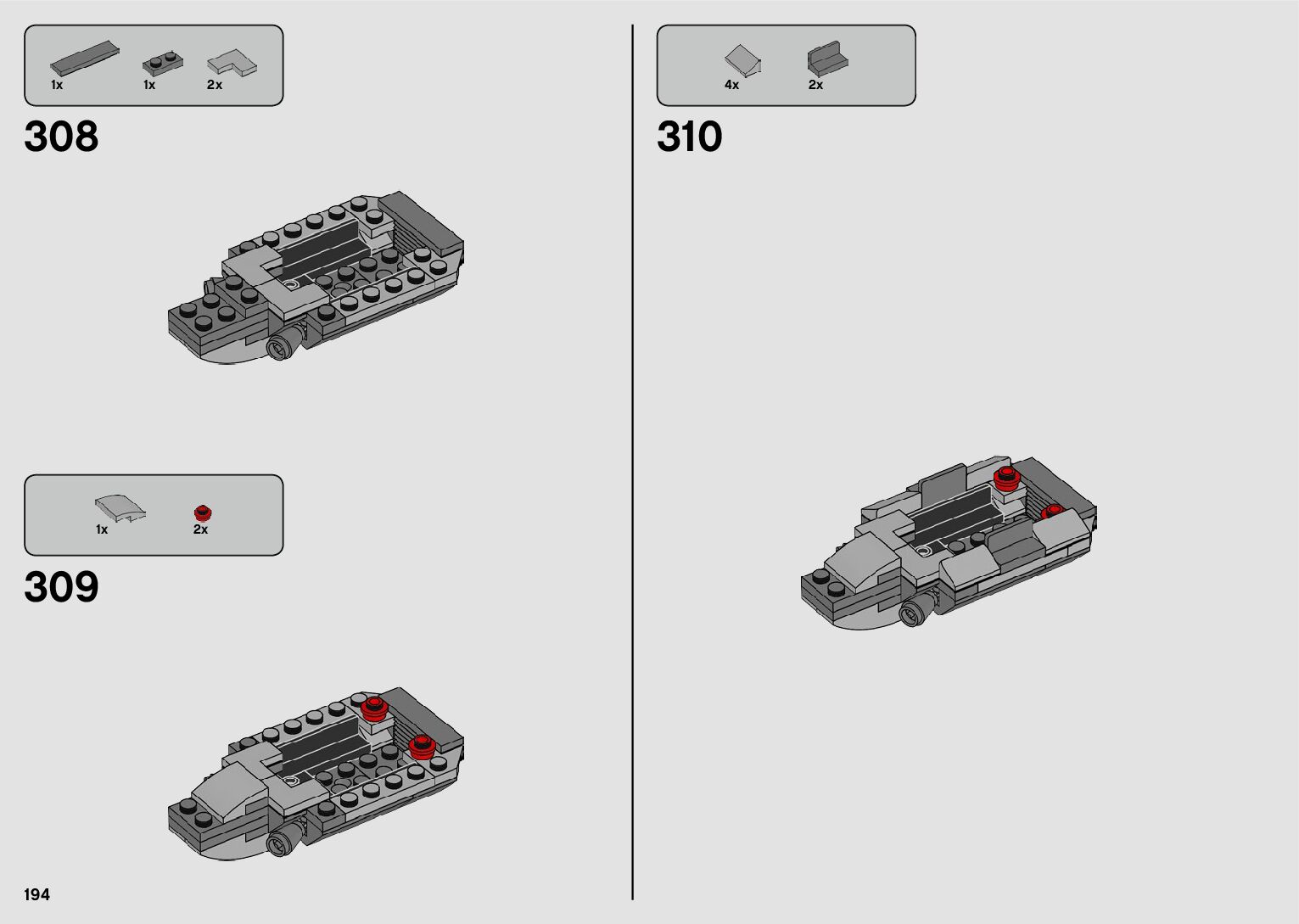 1x 1x 2x

308

1x 2x

309

194

4x 2x

310