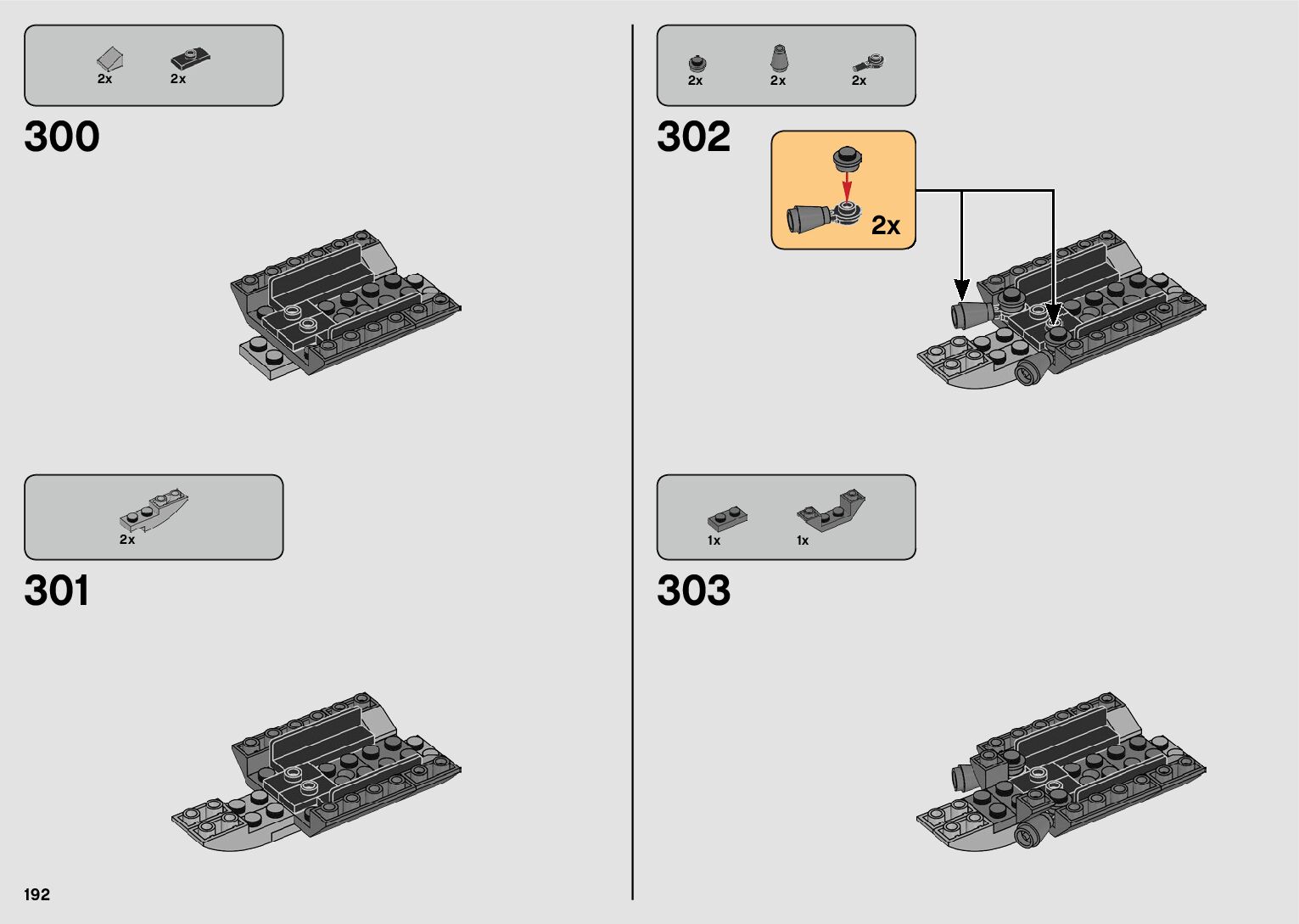 2x 2x

300

2x

301

192

2x 2x 2x

302

2x

1x 1x

303