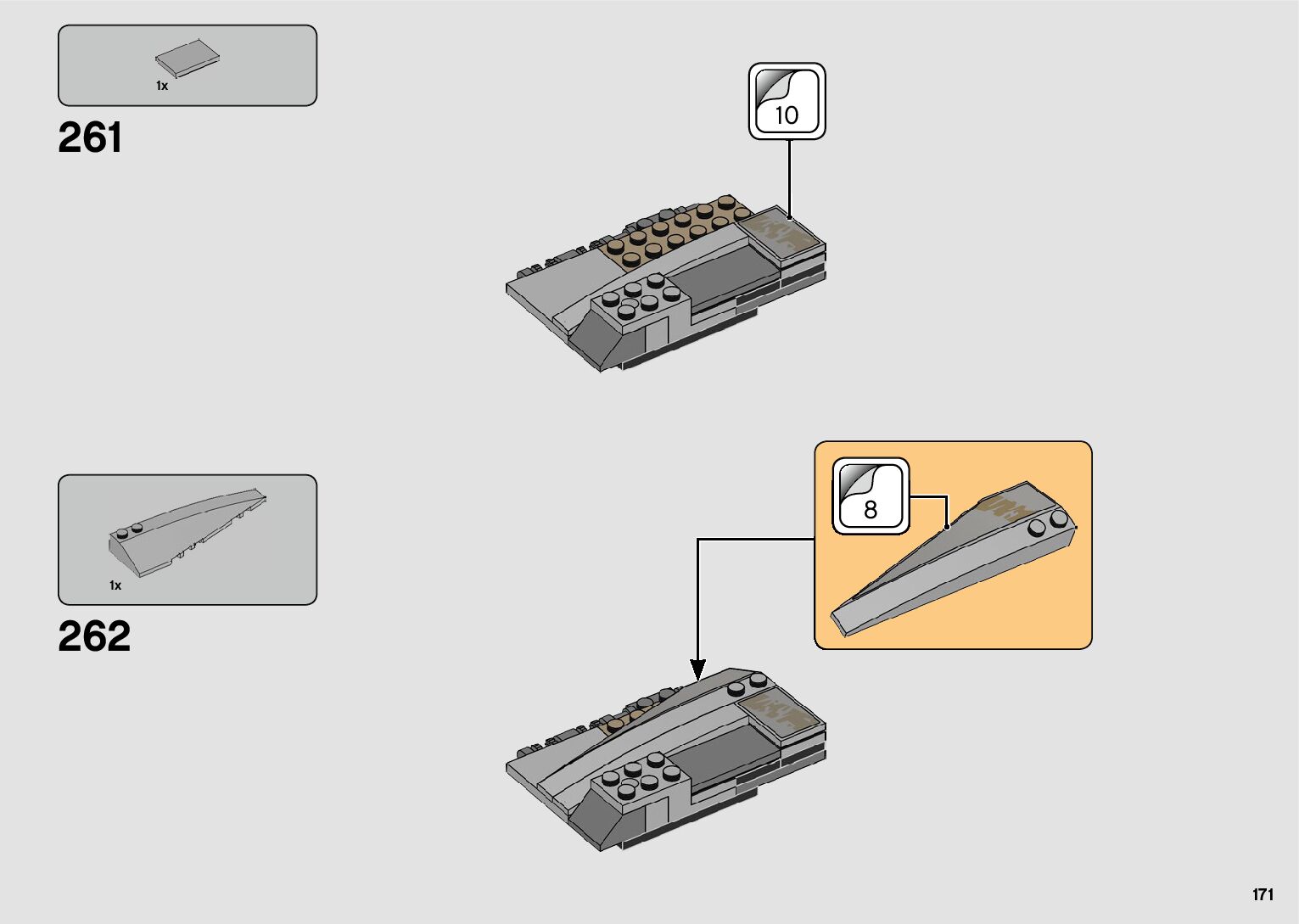 1x

261

10

1x

262

8

171