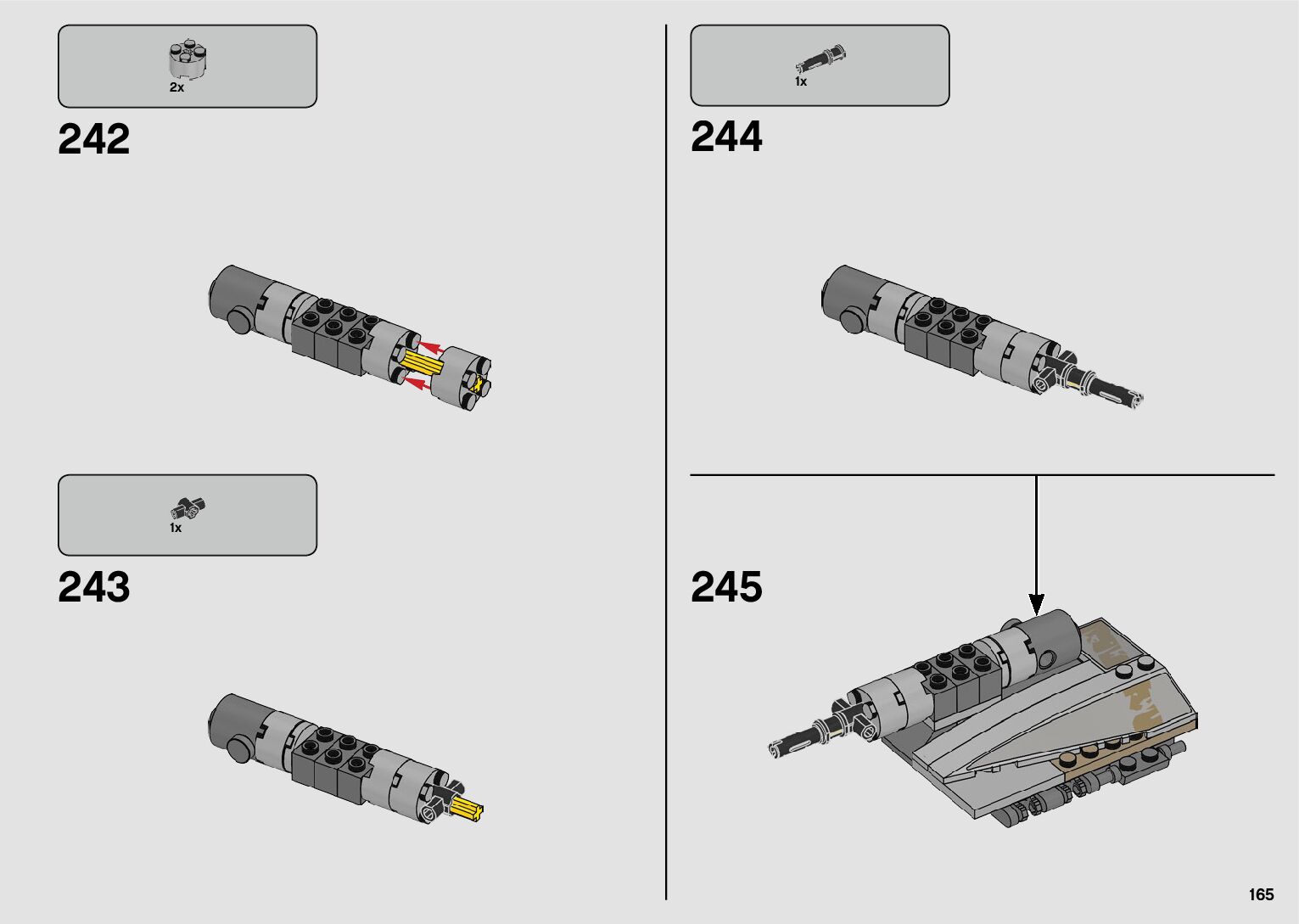 2x

242

1x

243

1x

244

245

165