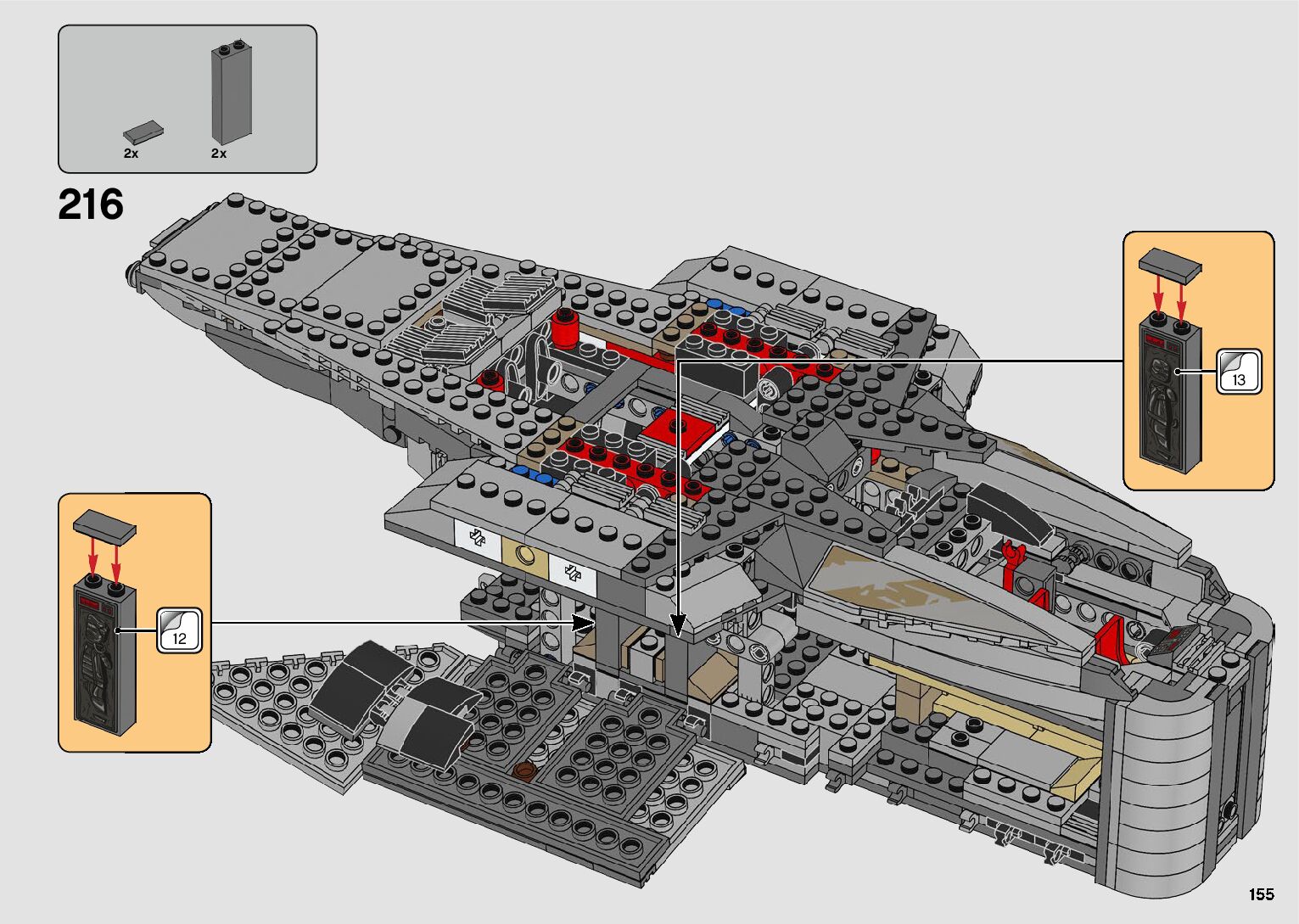 2x
2x

216

13

12

155