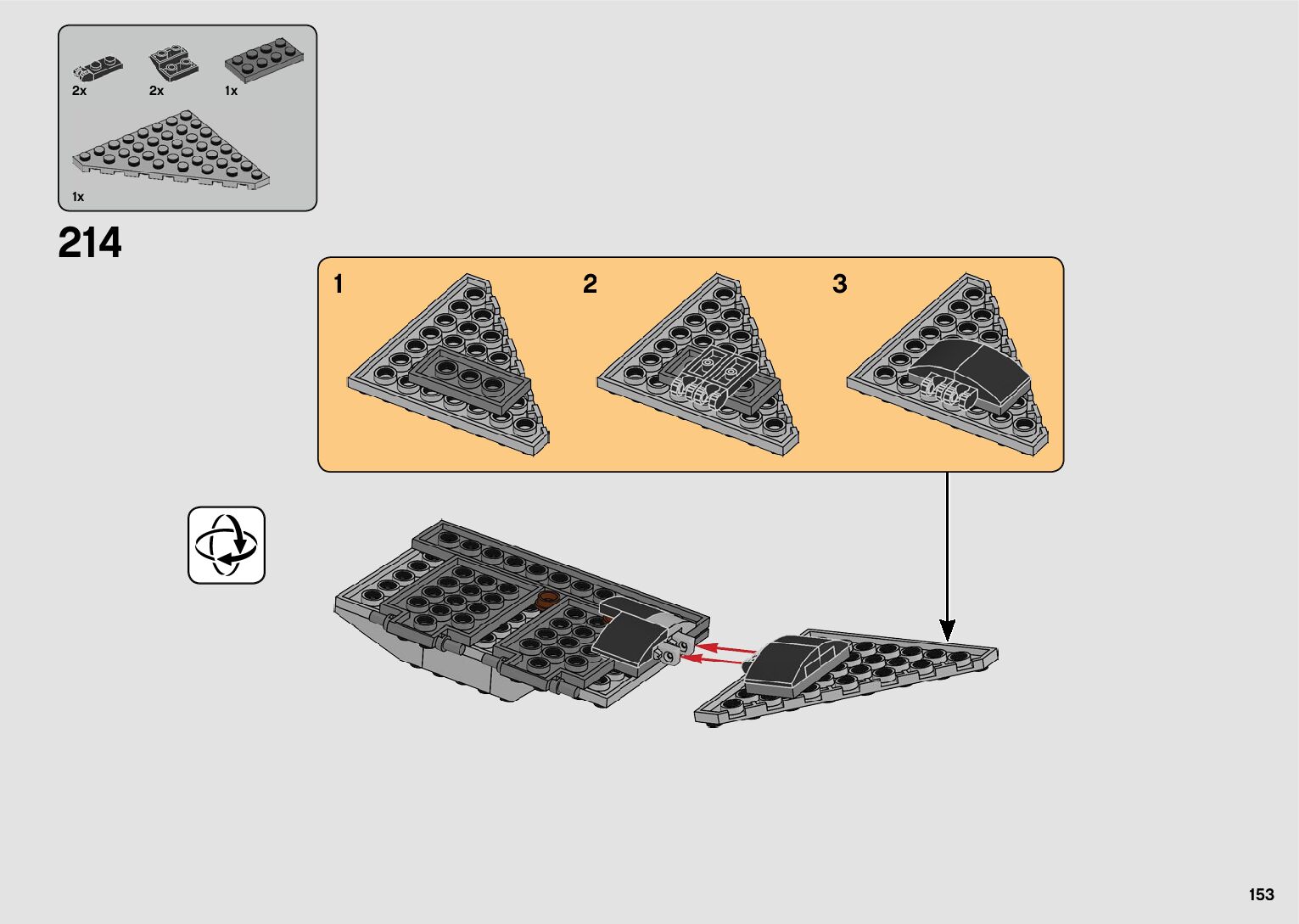 2x 2x 1x

1x

214

1

2

3

153