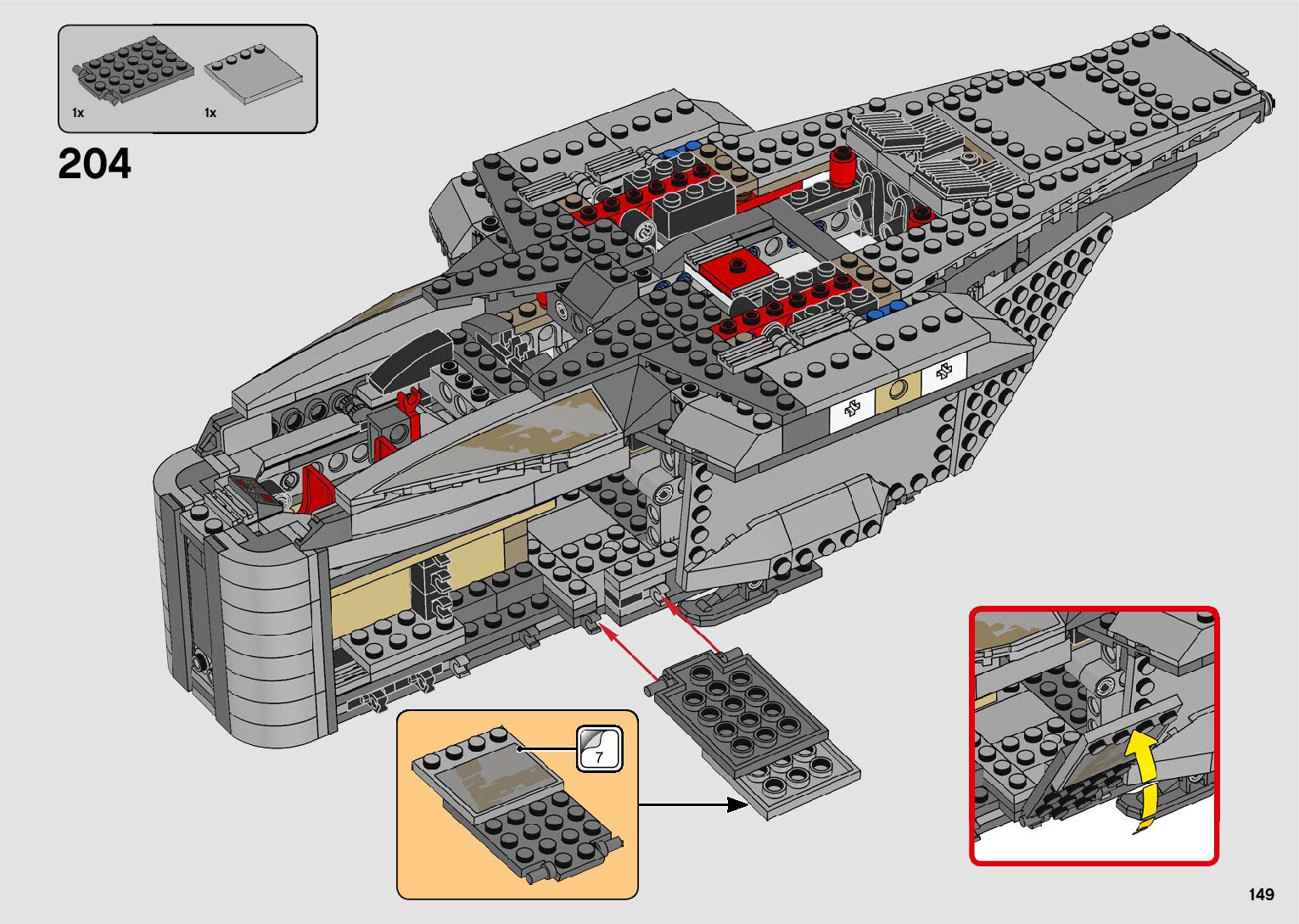 1x
1x

204

7

149