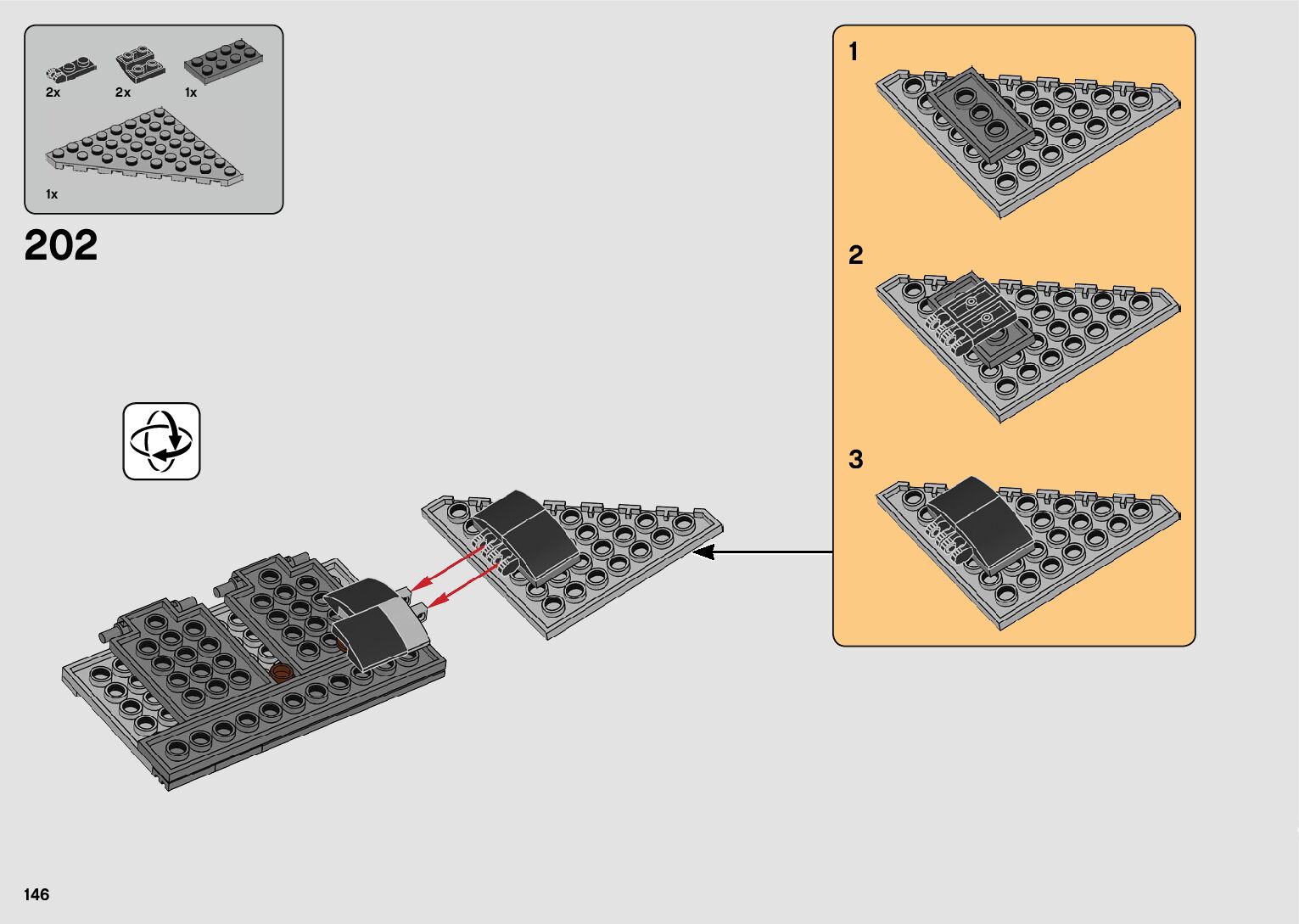 2x 2x 1x

1x

202

1

2

3

146