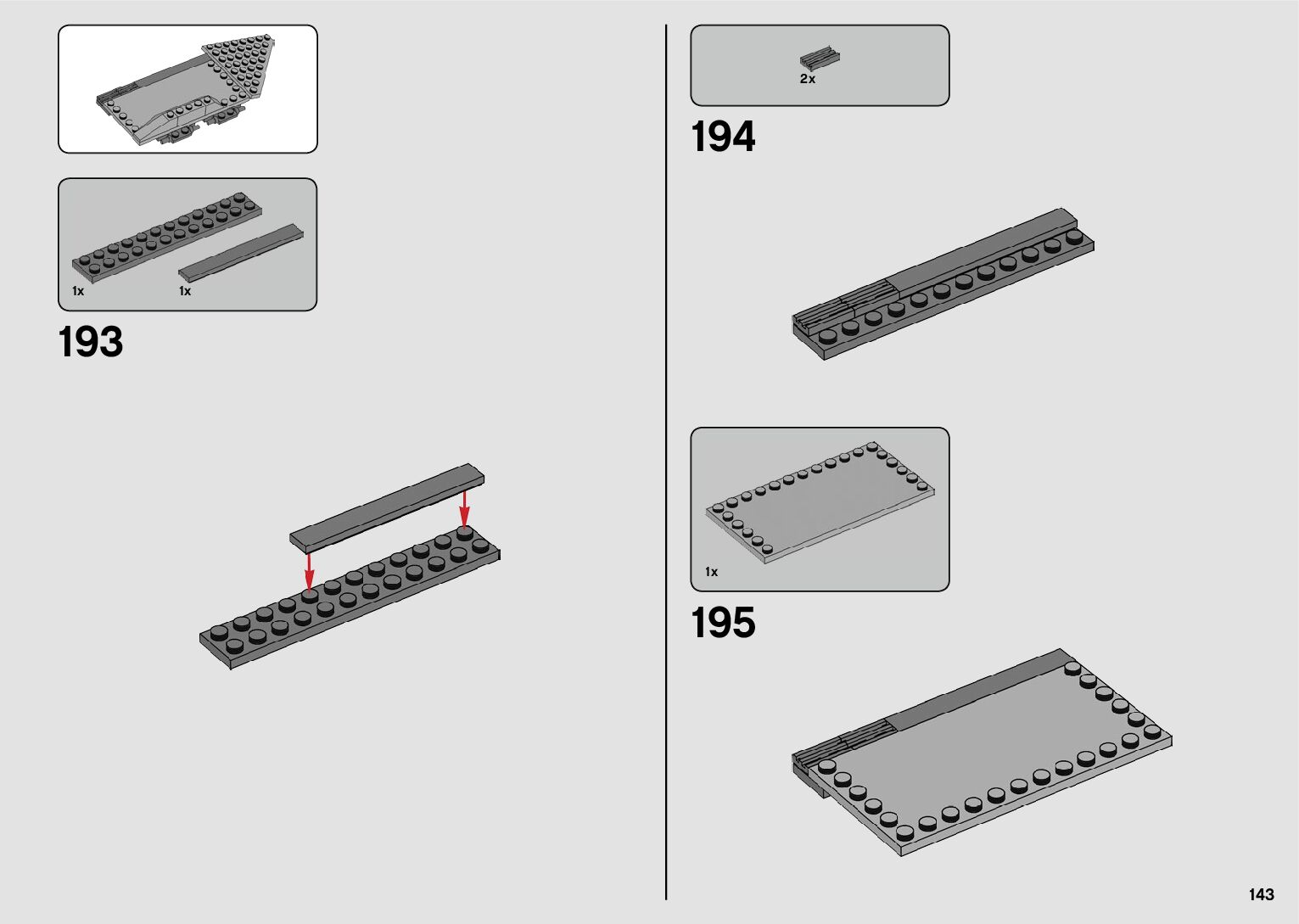 1x
1x

193

2x

194

1x

195

143