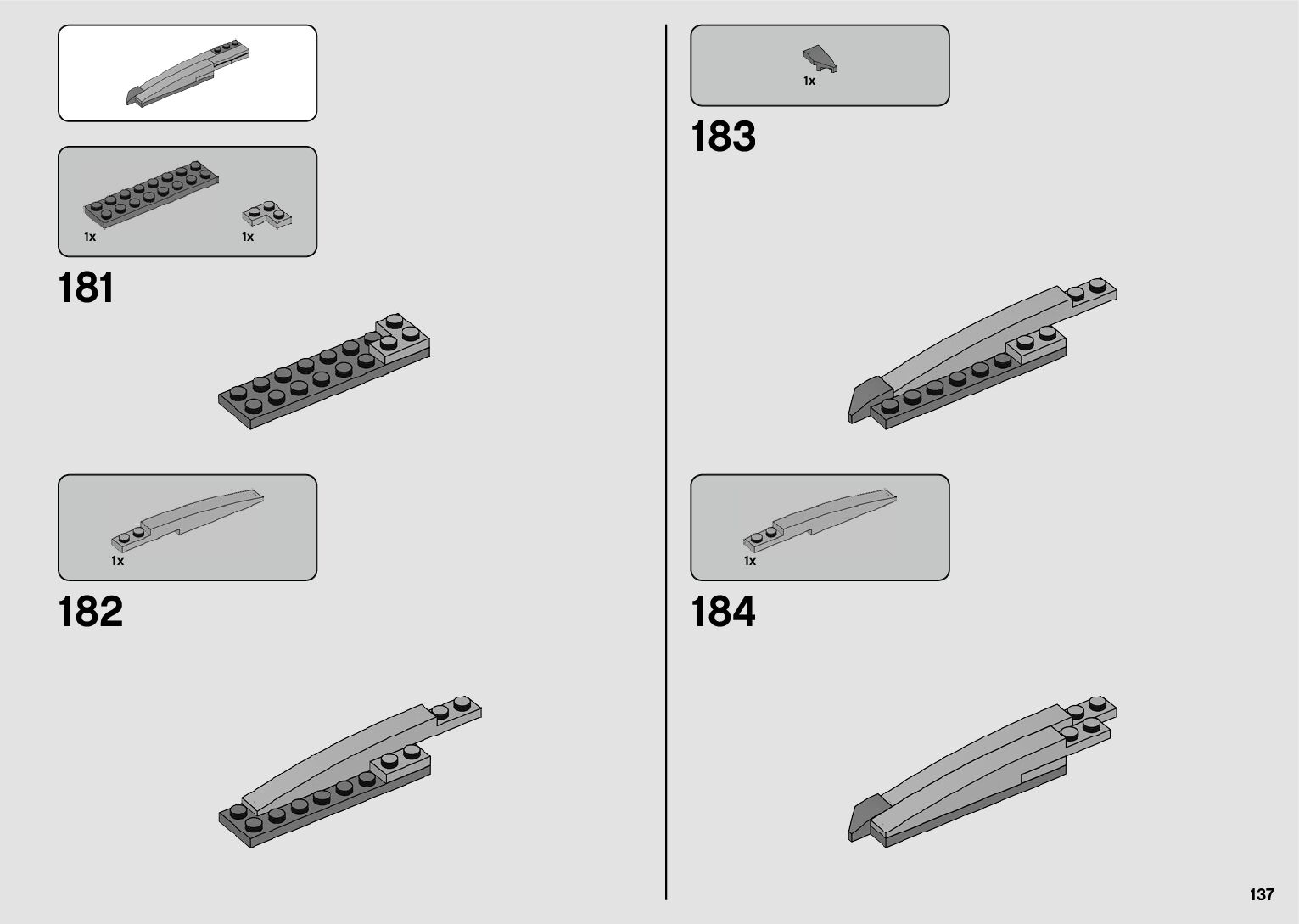 1x

1x

181

1x

182

1x

183

1x

184

137