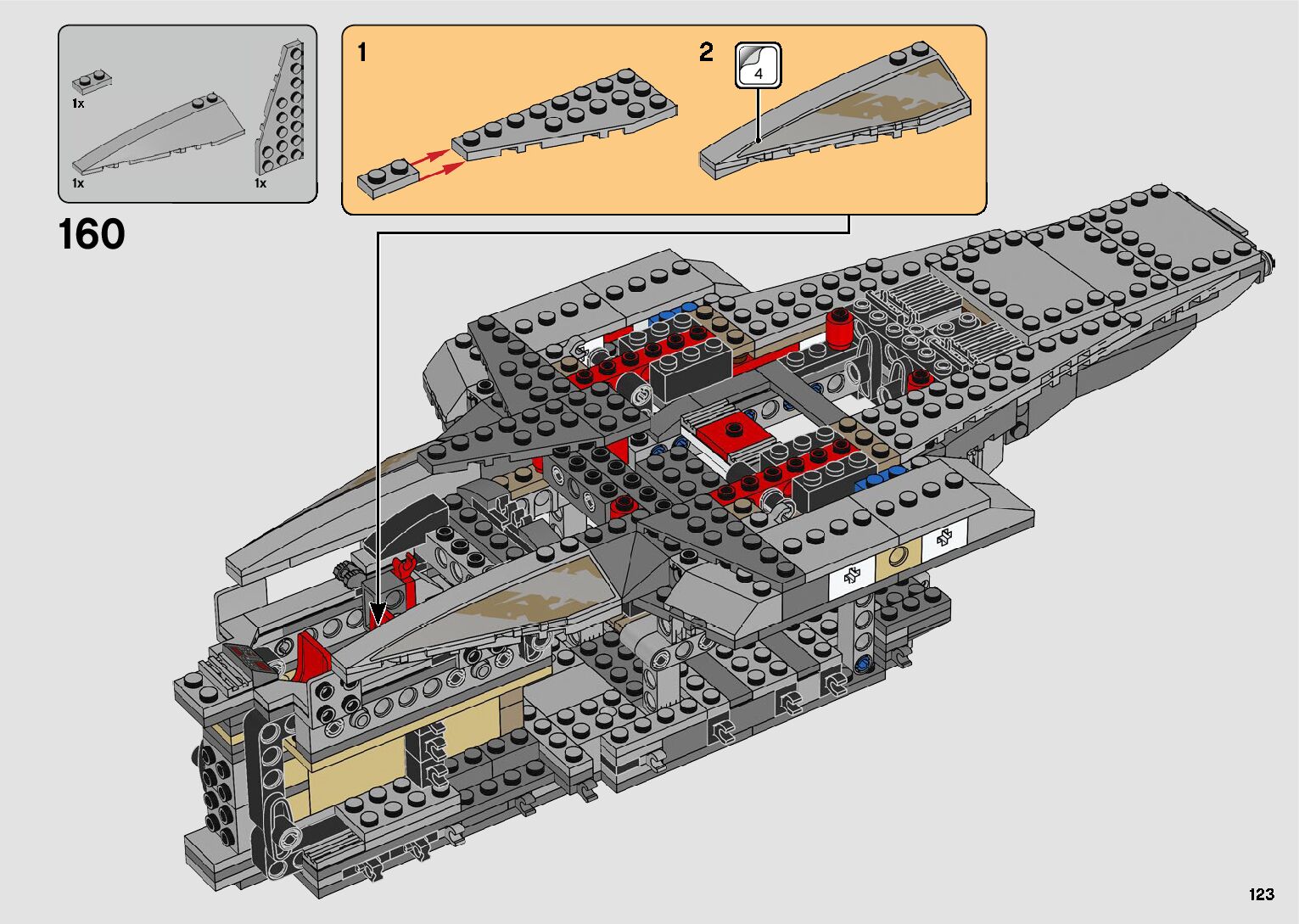 1x
1x
1x

160

1

2

4

123