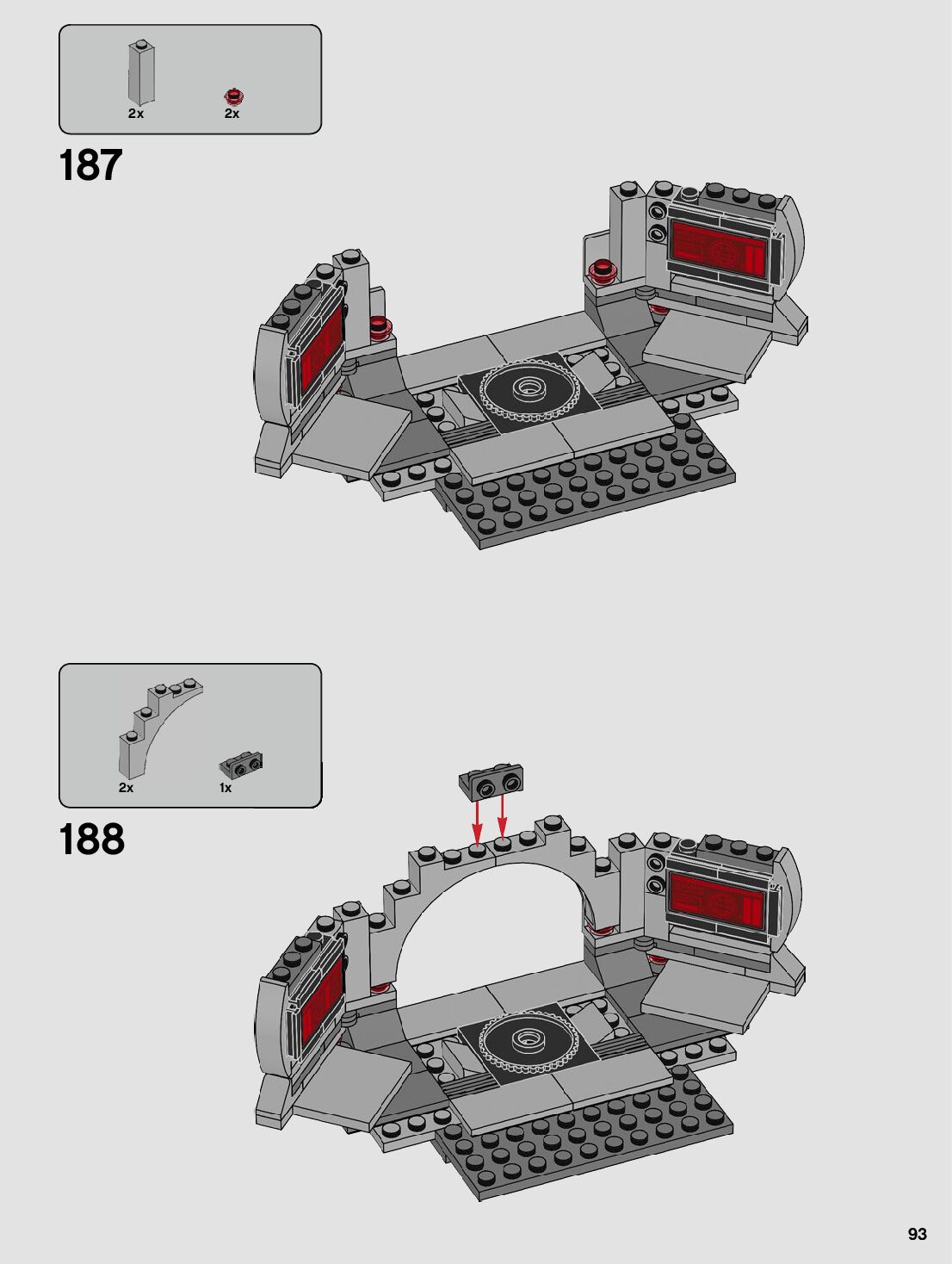 2x 2x

187

2x 1x

188

93