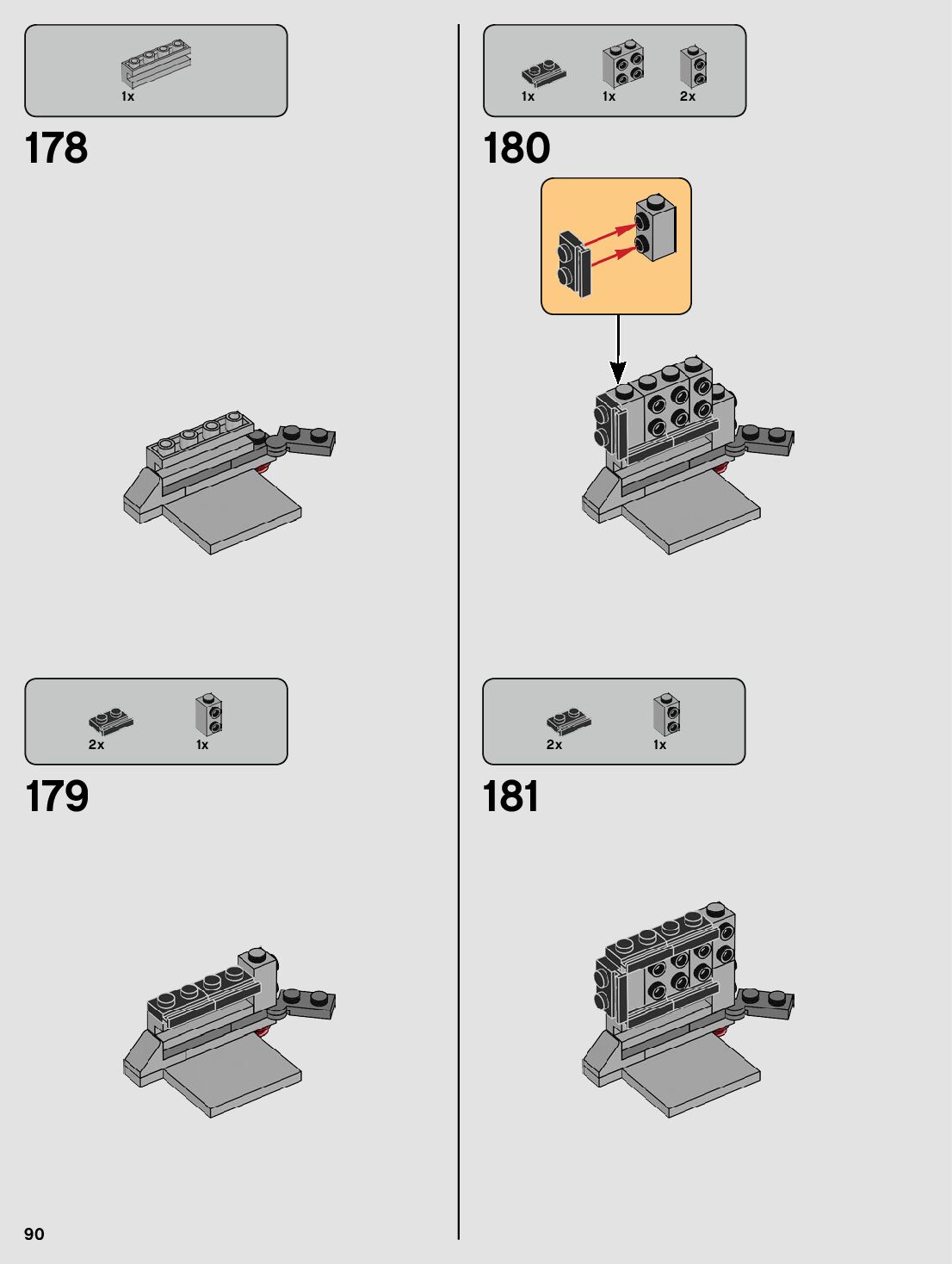 1x

178

2x 1x

179

1x 1x 2x

180

2x 1x

181

90