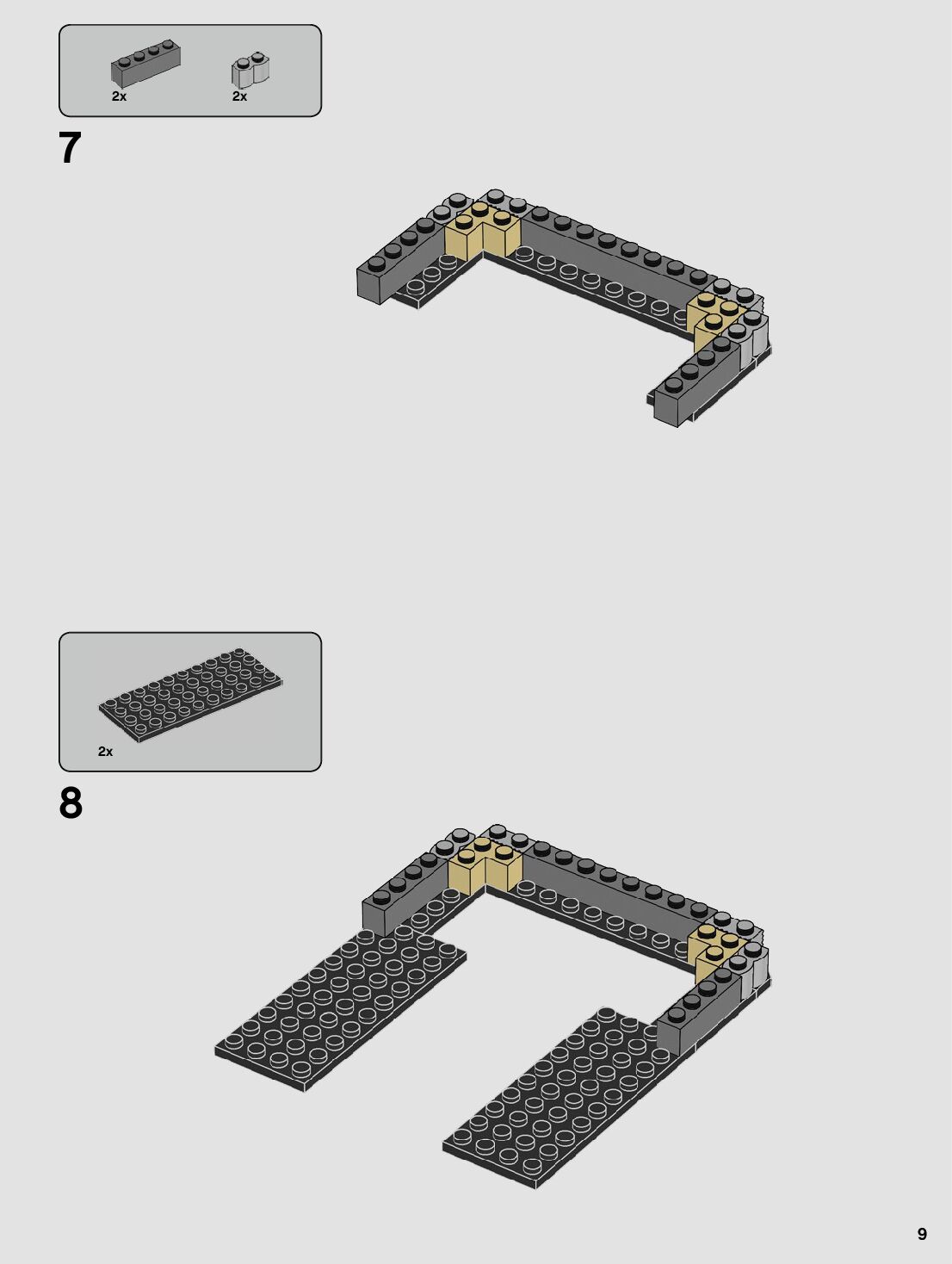 2x
2x

7

2x

8

9