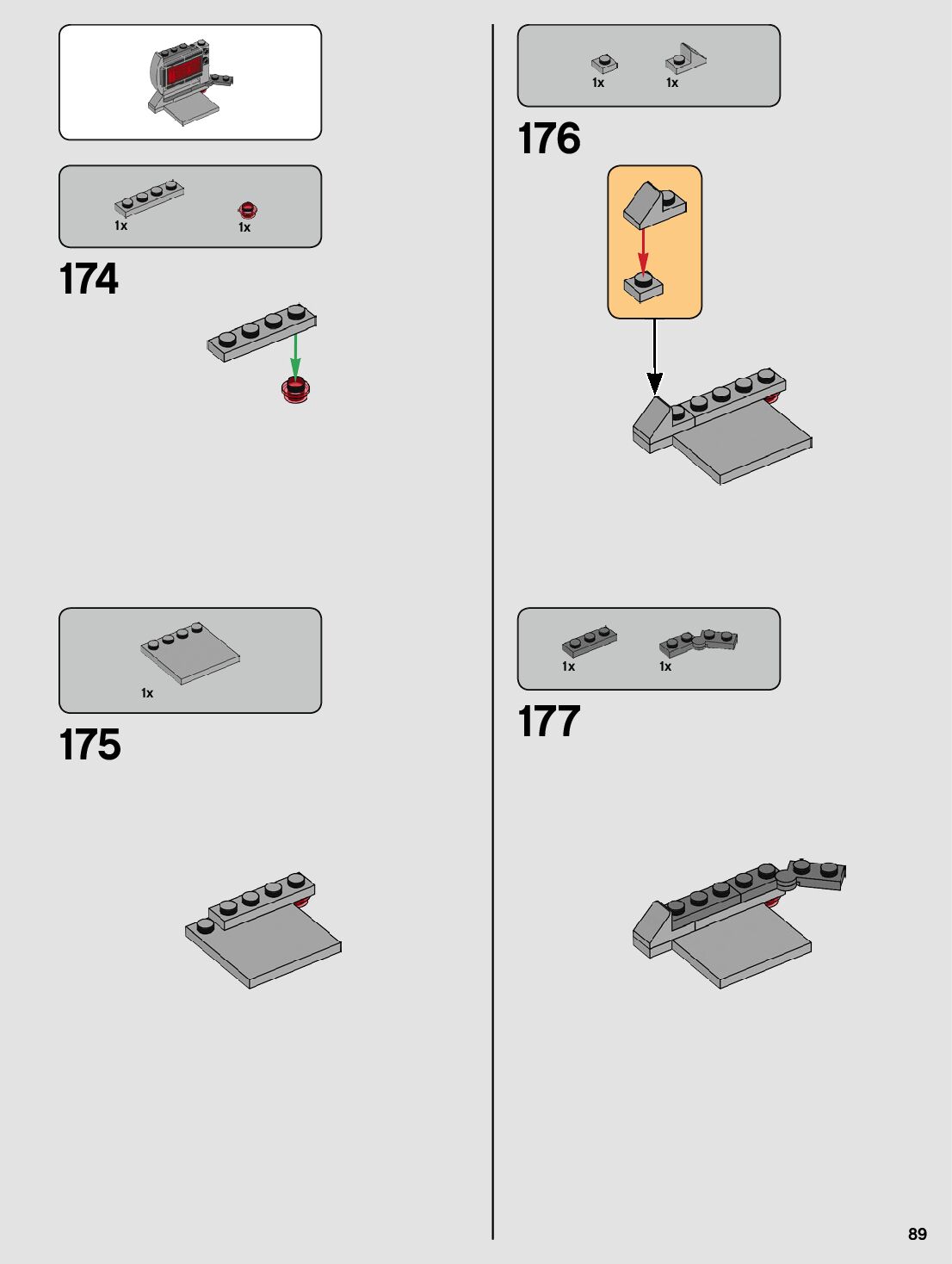 1x 1x

174

1x

175

1x 1x

176

1x 1x

177

89