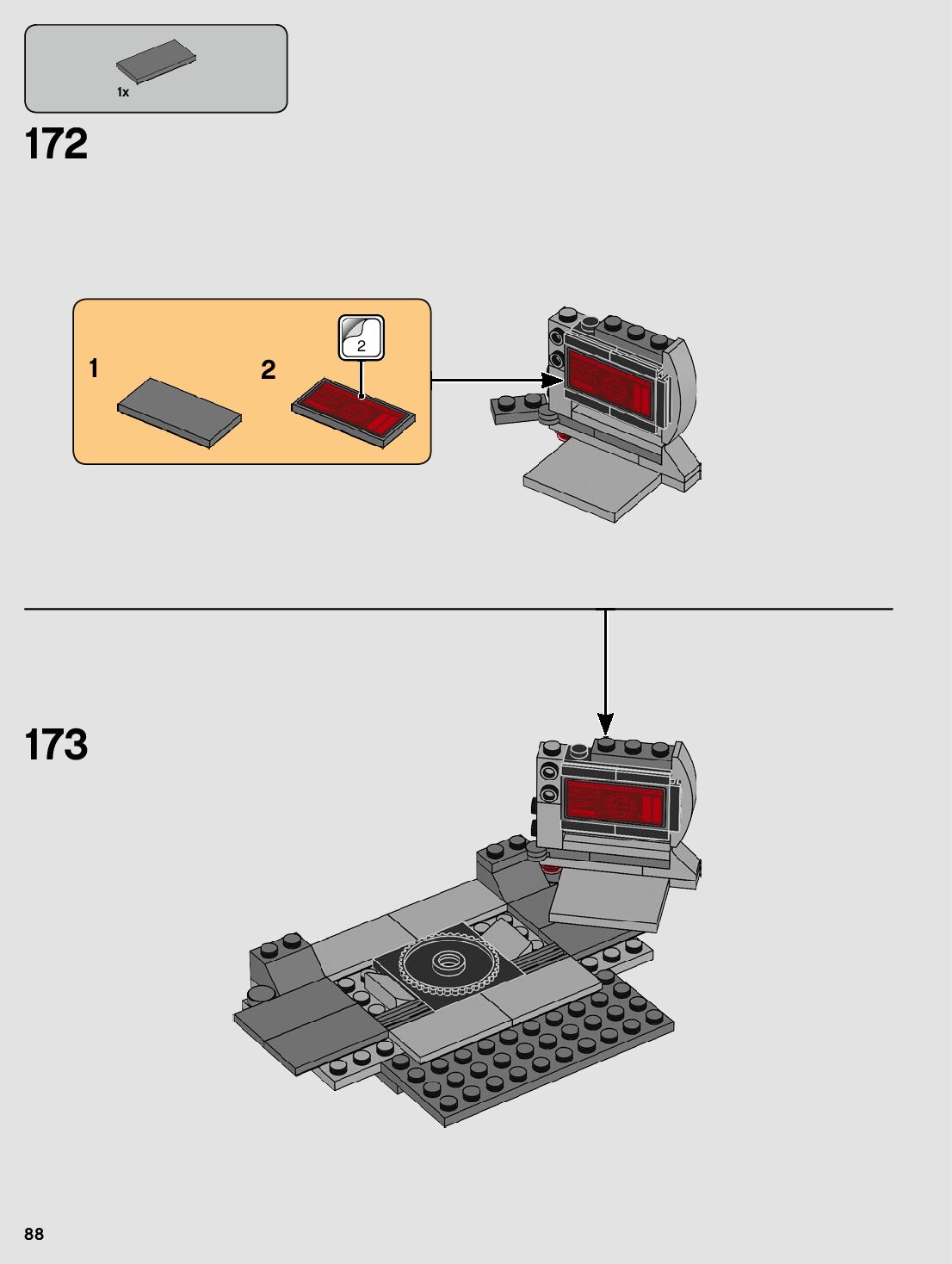 1x

172

1

2

2

173

88