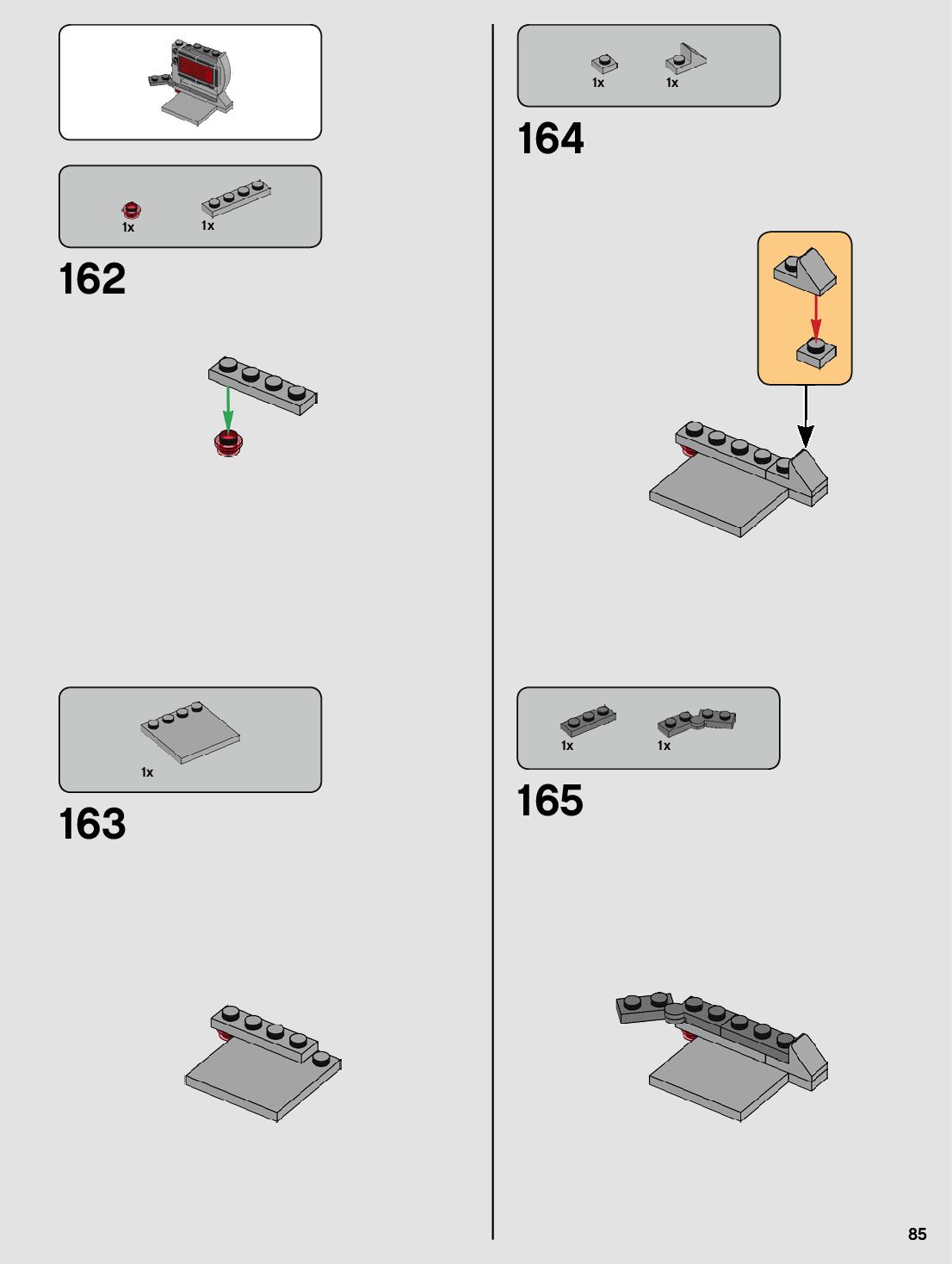 1x 1x

162

1x

163

1x 1x

164

1x 1x

165

85