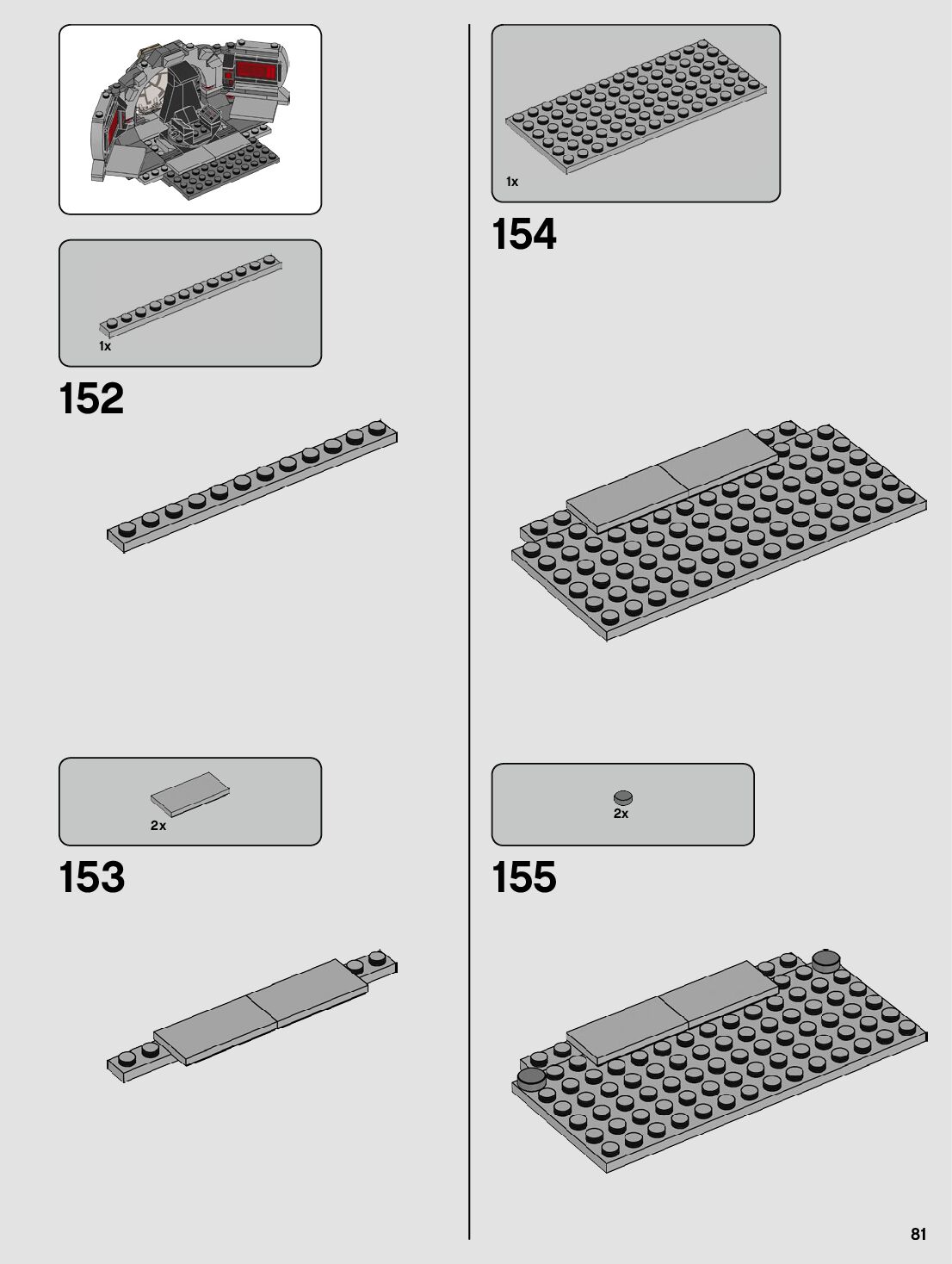 1x

152

2x

153

1x

154

2x

155

81