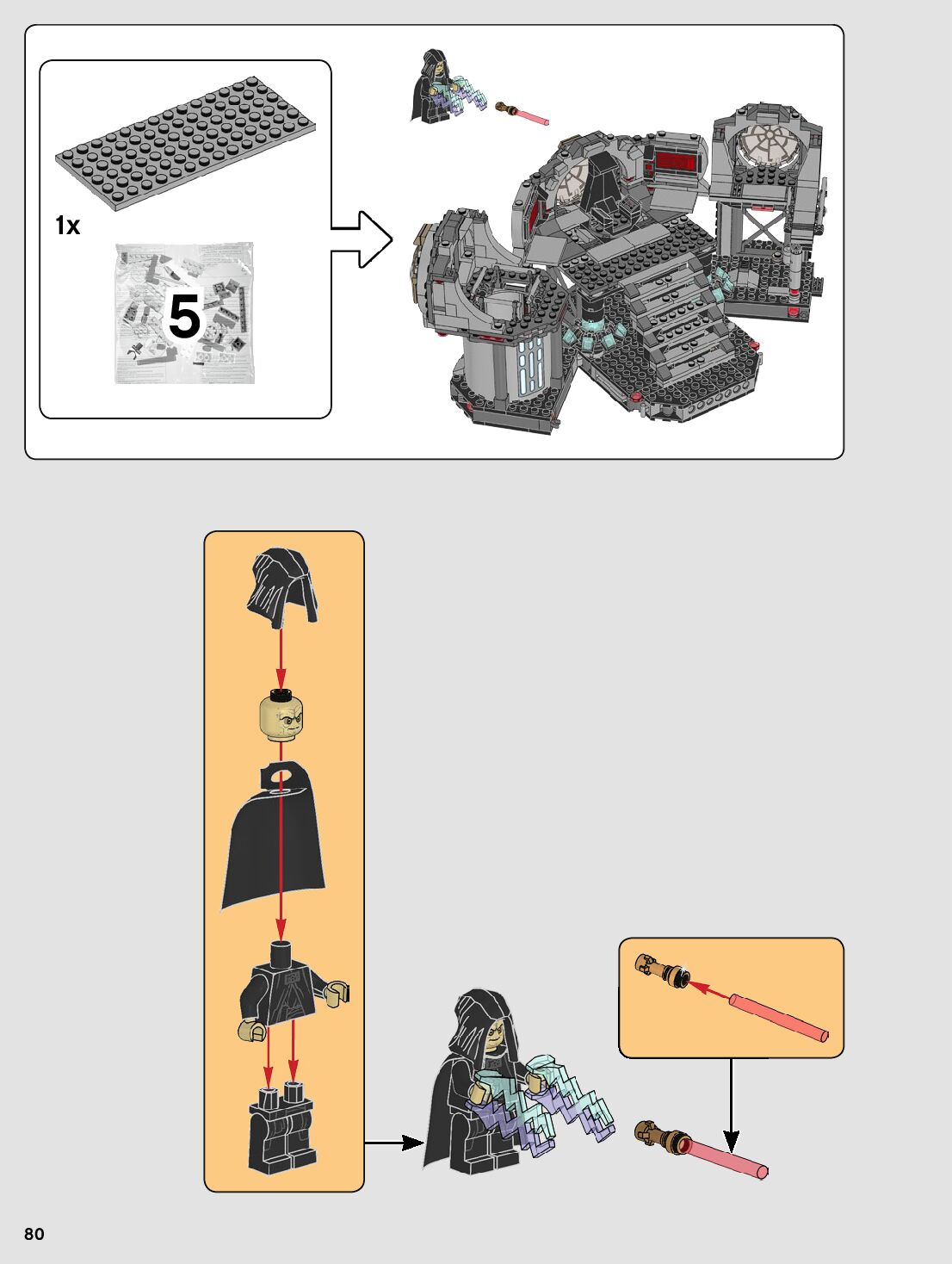 1x

5

80