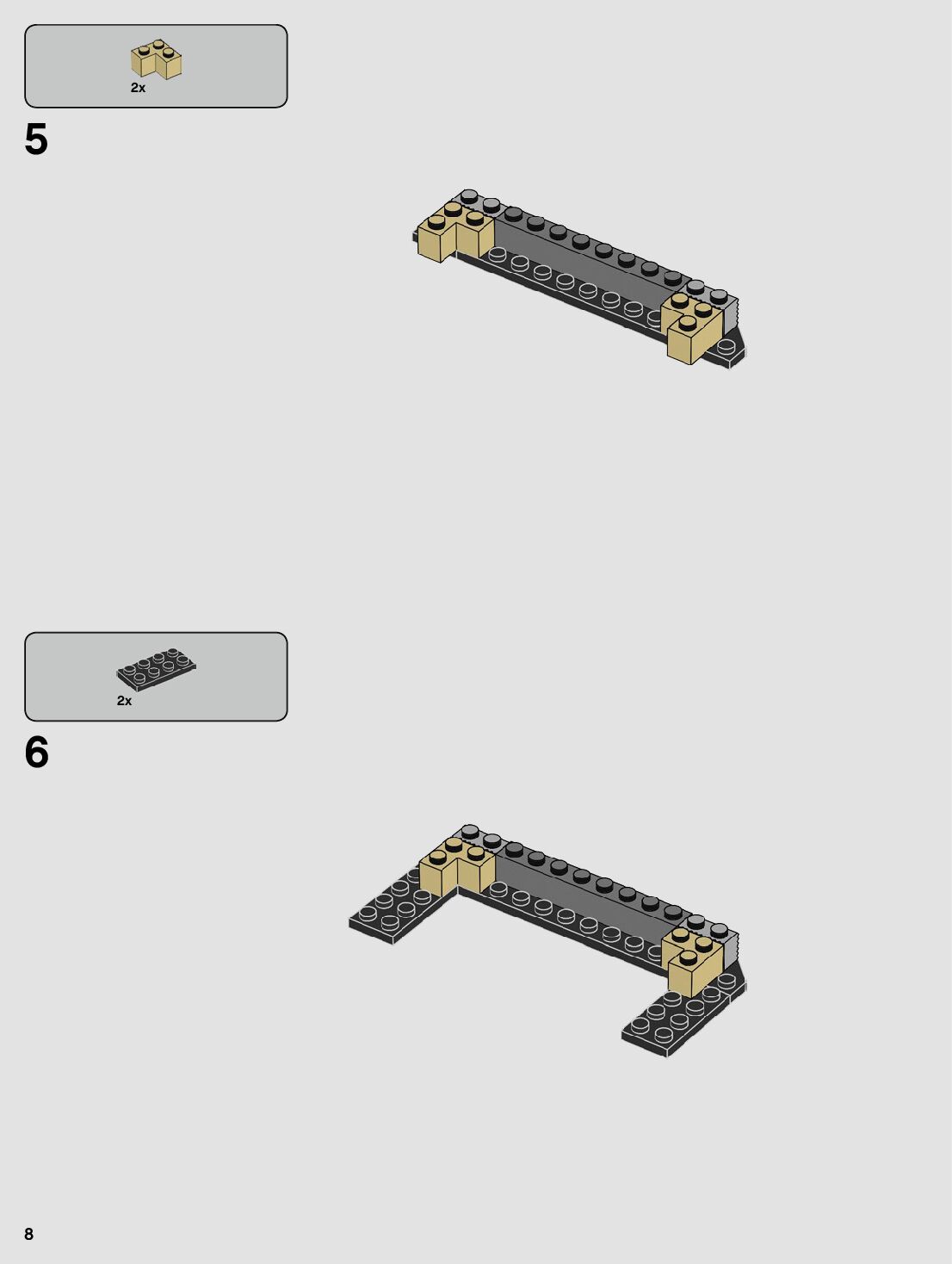 2x

5

2x

6

8