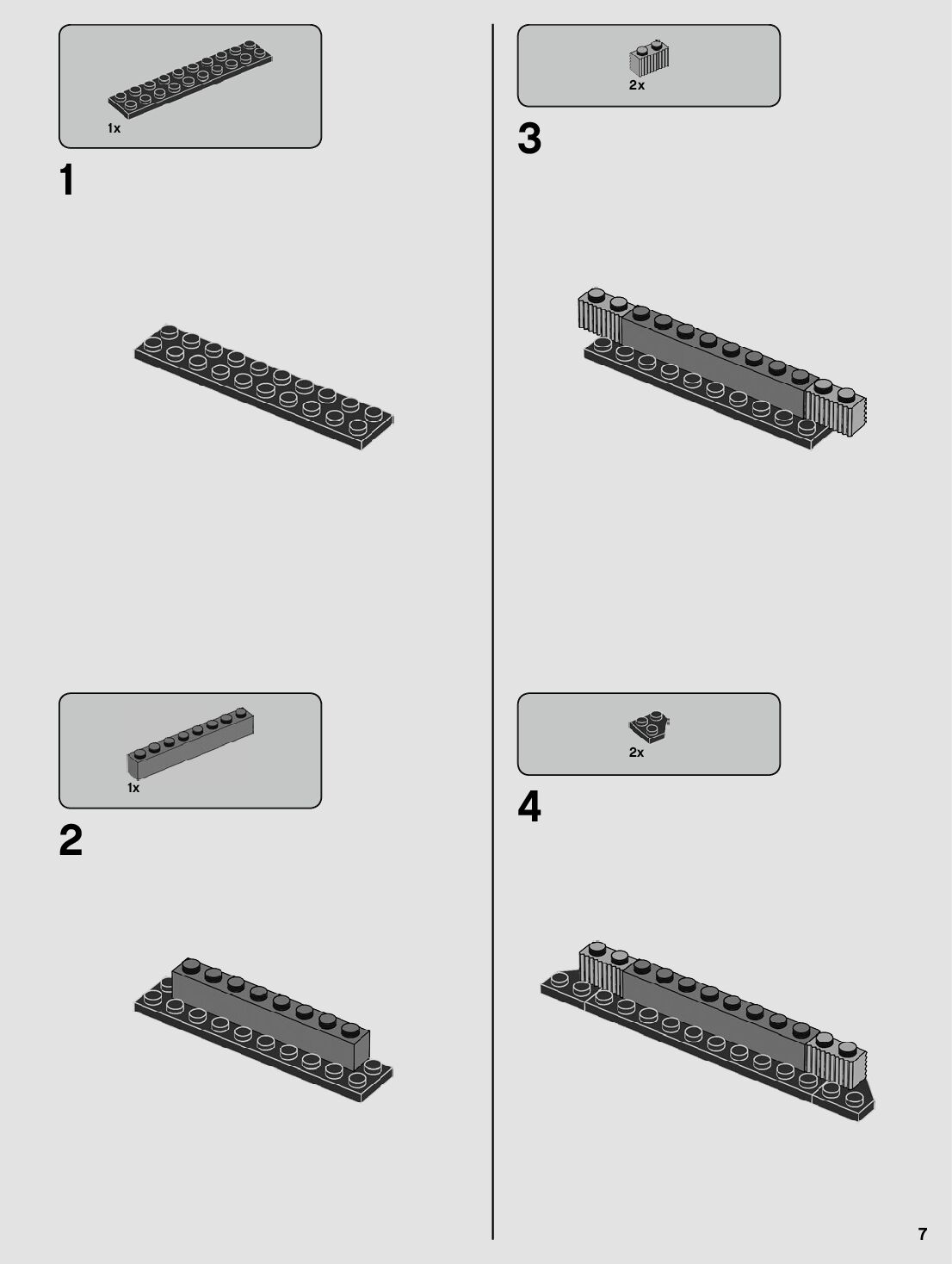 1x

1

1x

2

2x

3

2x

4

7