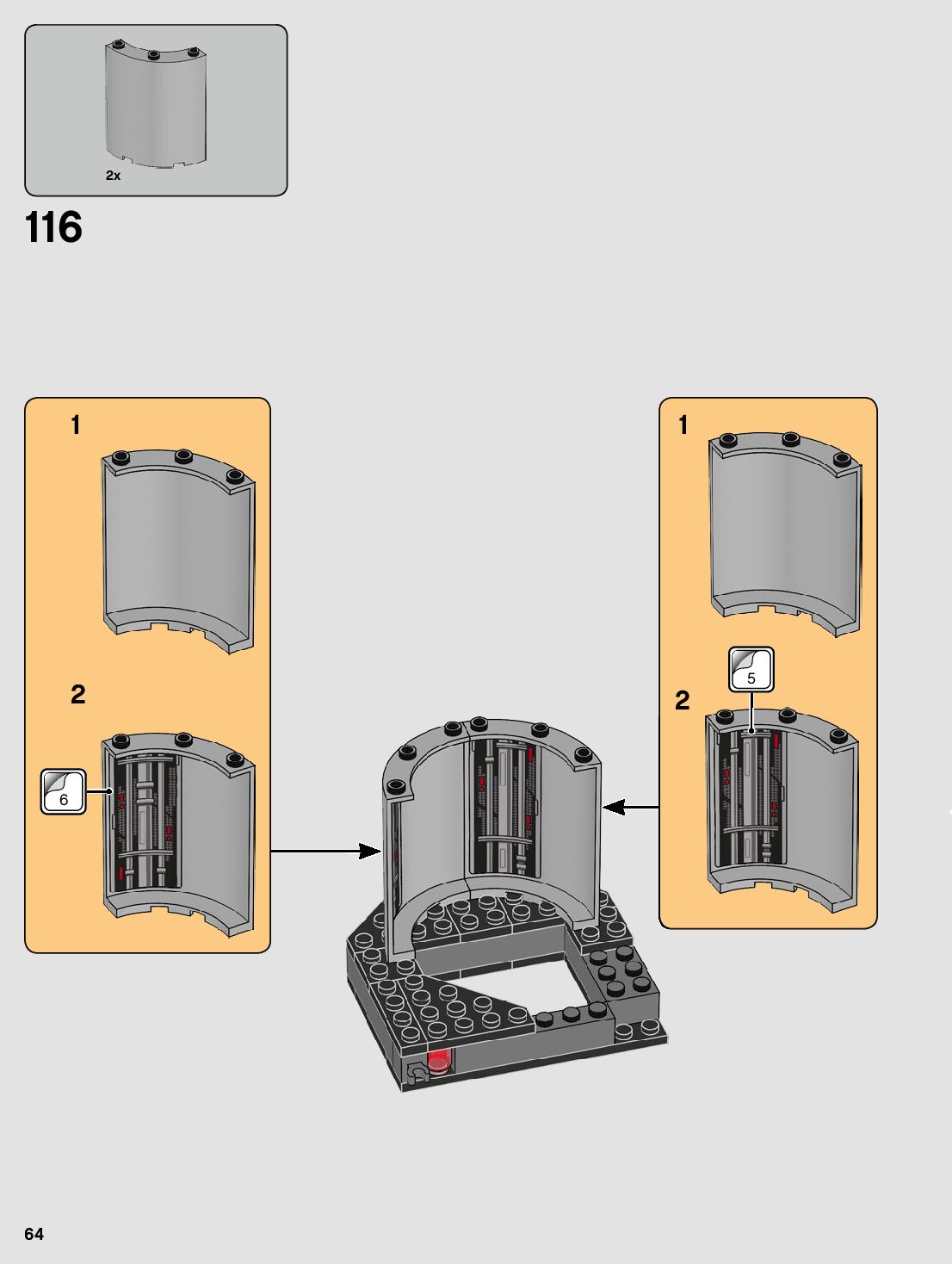 2x

116

1

2

6

1

2

5

64