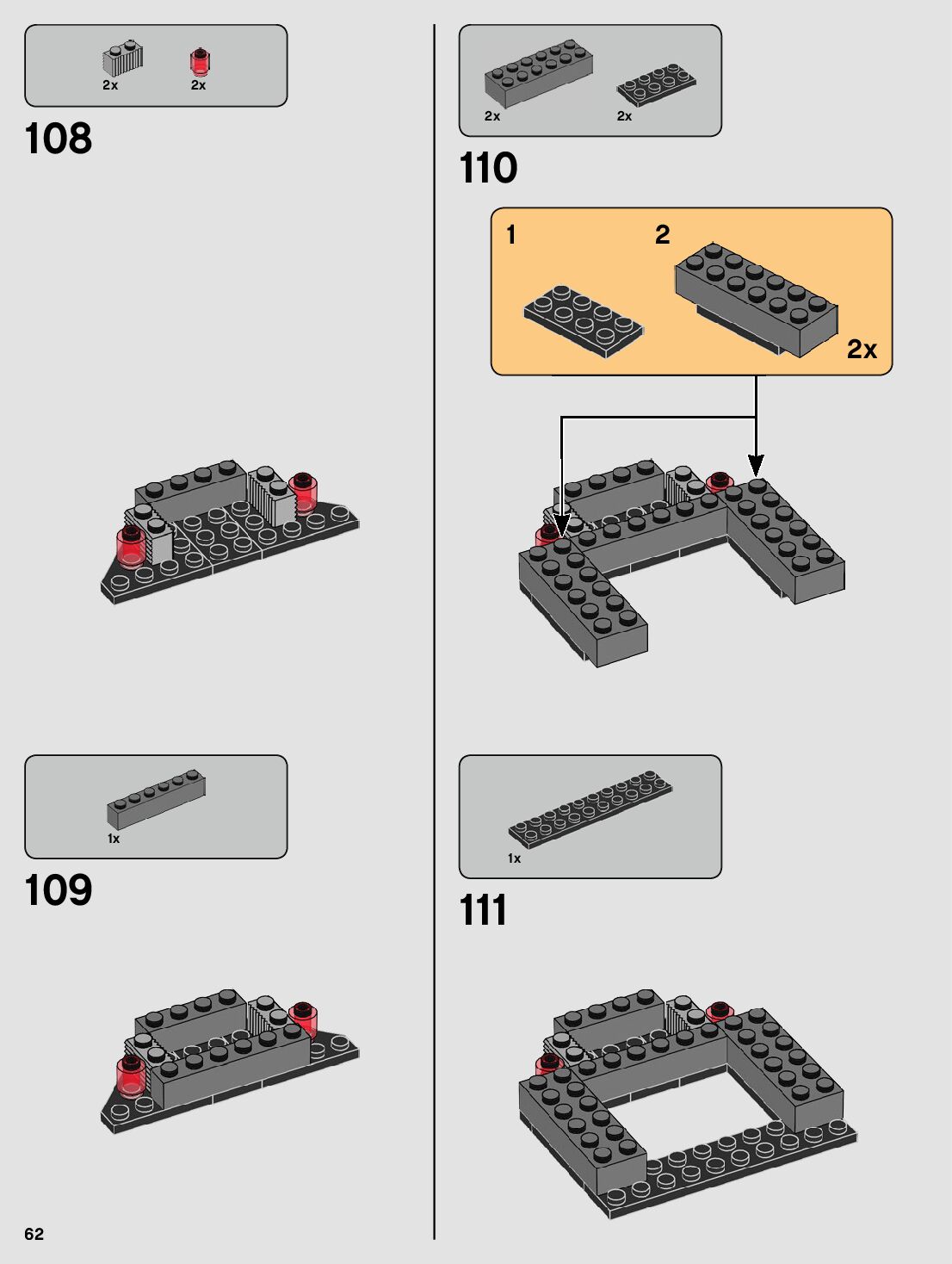 2x 2x

108

1x

109

62

2x 2x

110

1 2

2x

1x

111