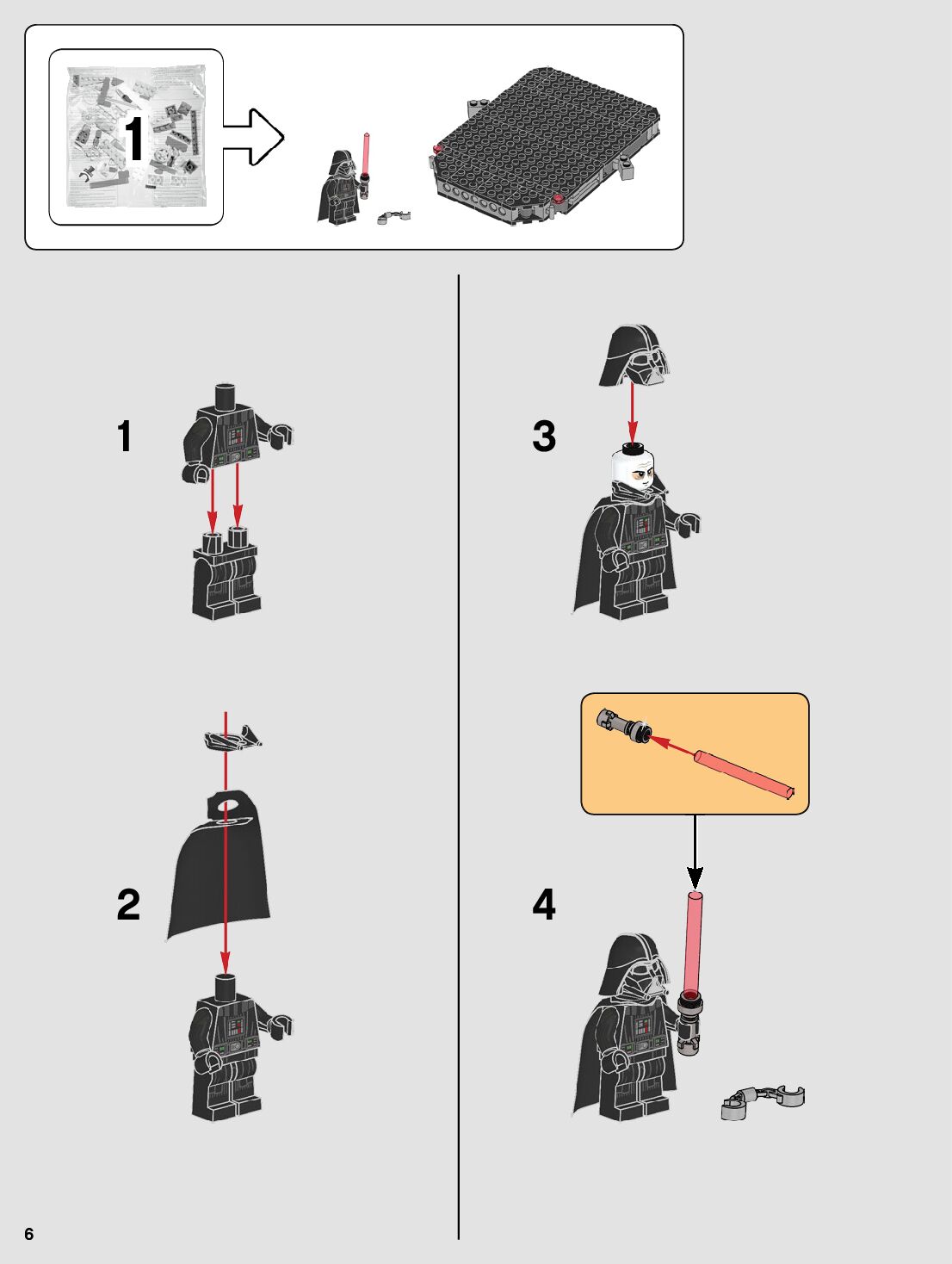 1

1

2

3

4

6