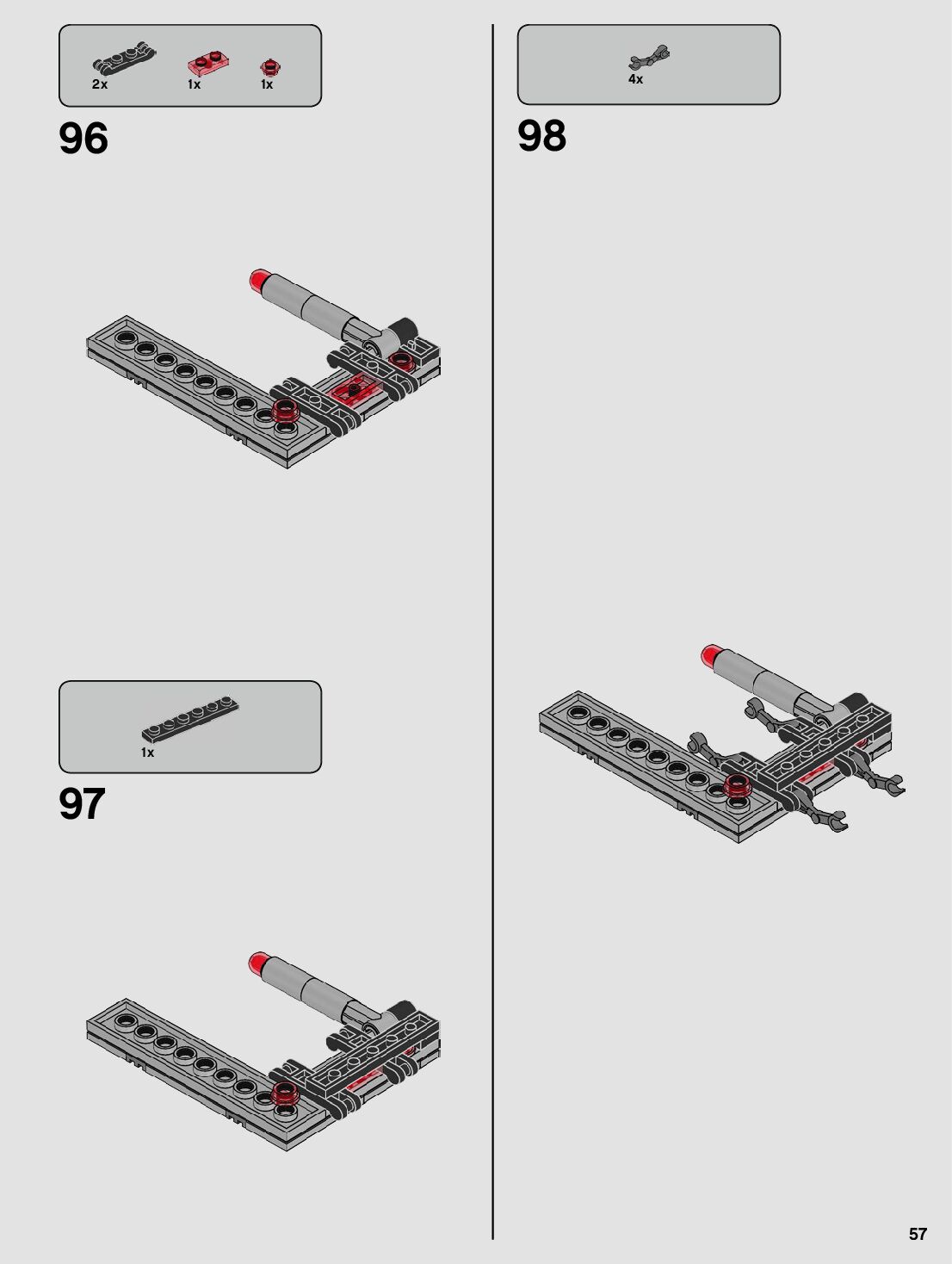 2x
1x
1x

96

1x

97

4x

98

57