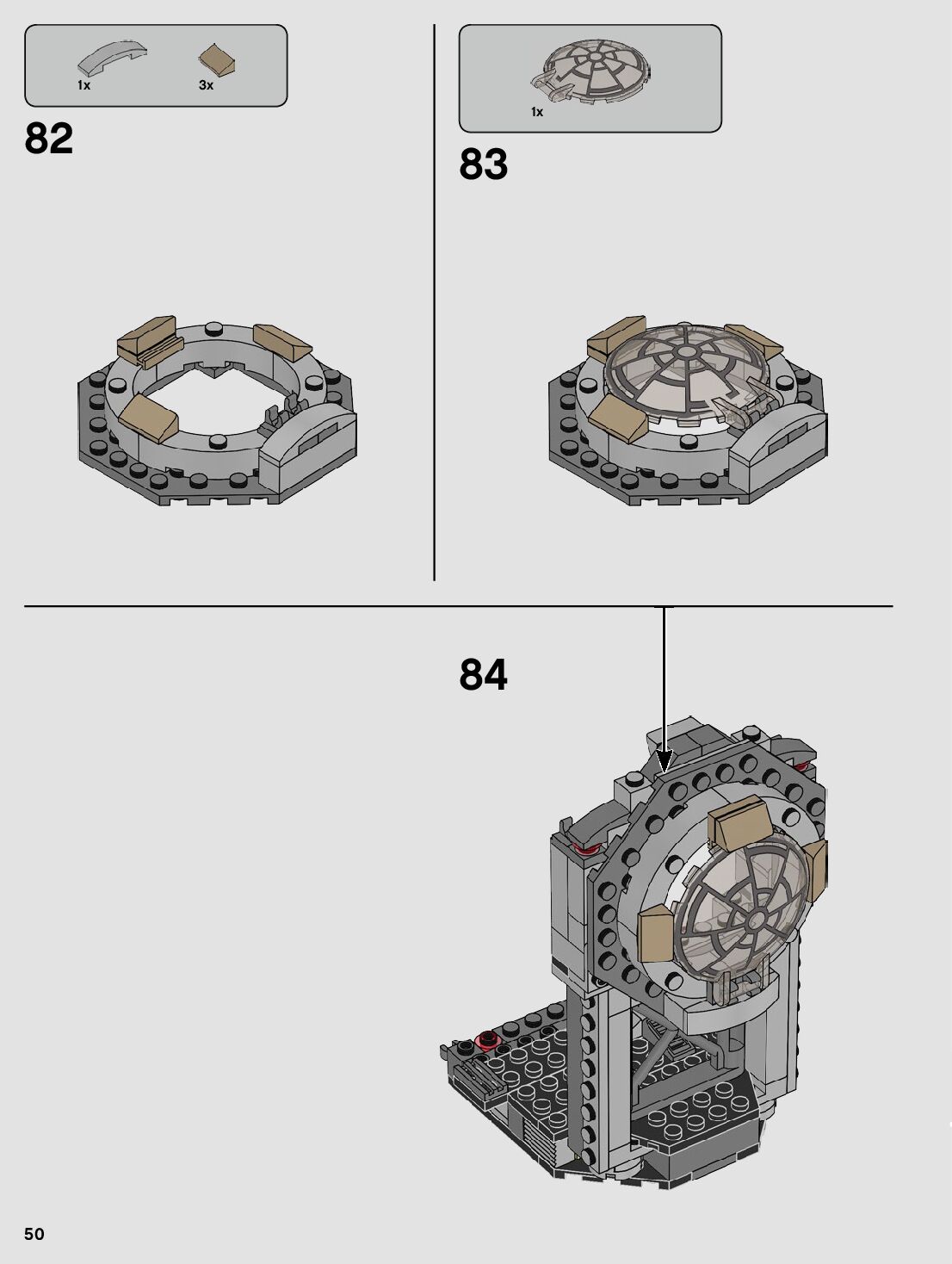 1x 3x

82

1x

83

84

50