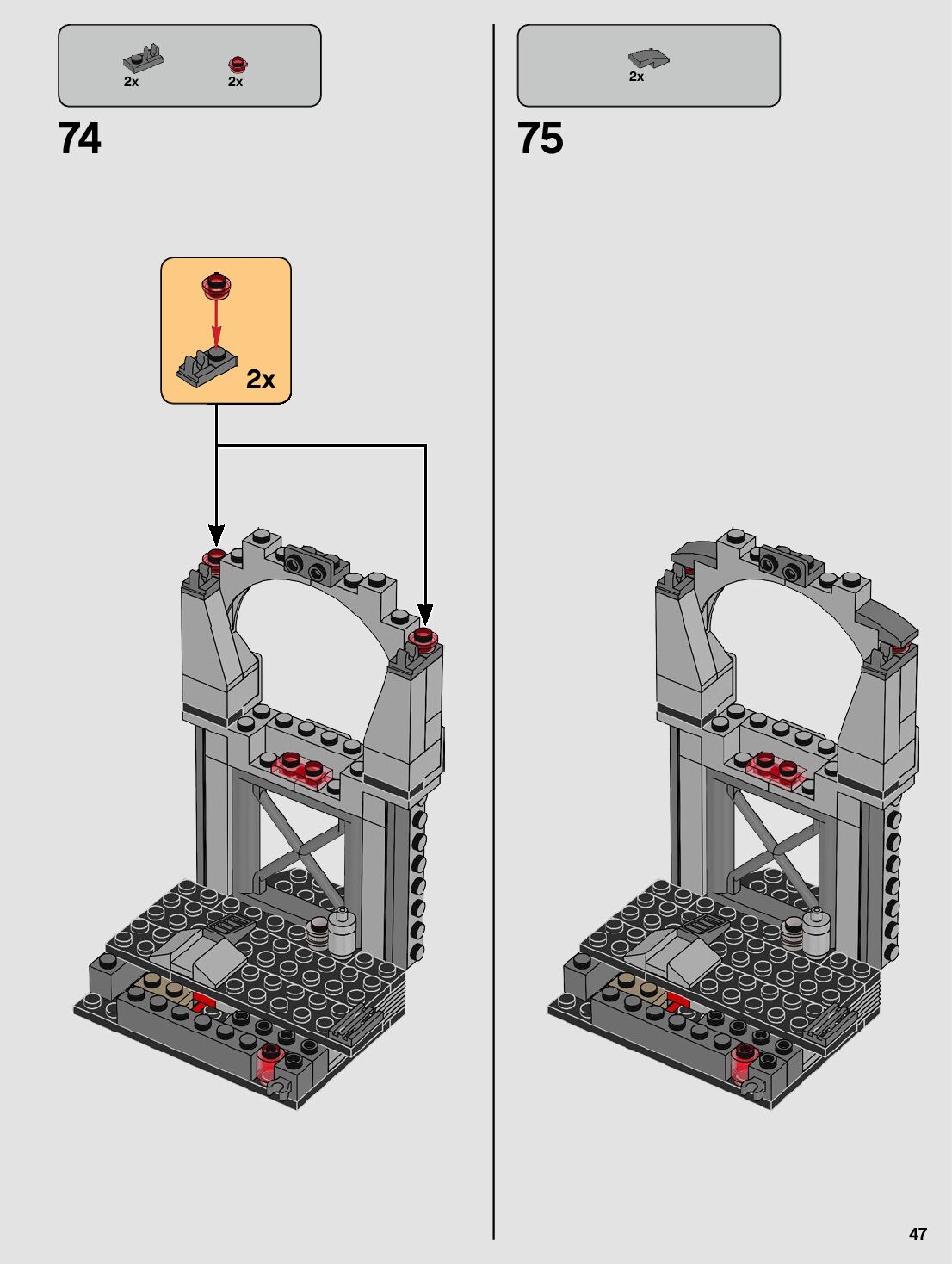 2x 2x

74

2x

2x

75

47