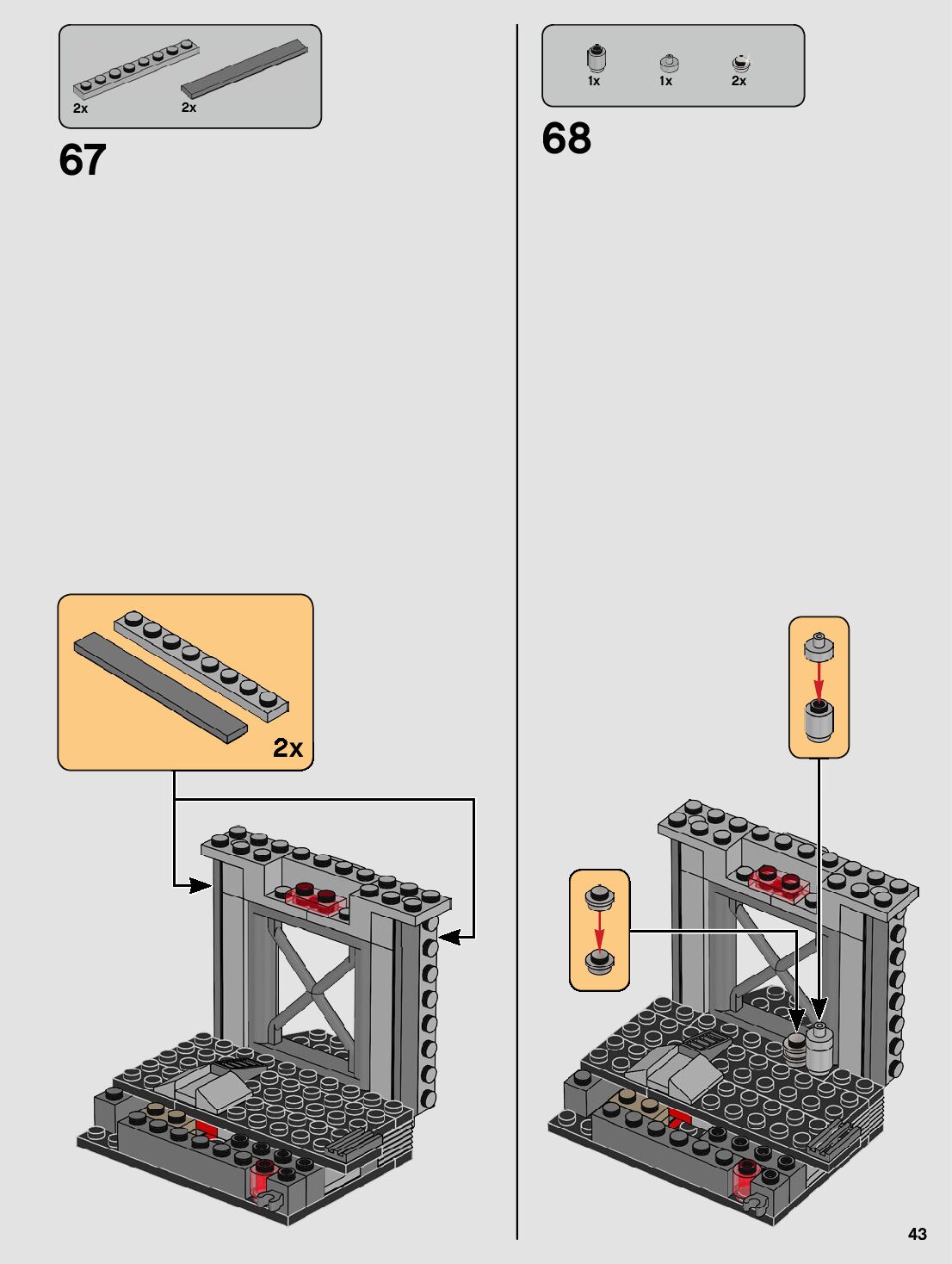 2x
2x

67

2x

1x
1x
2x

68

43