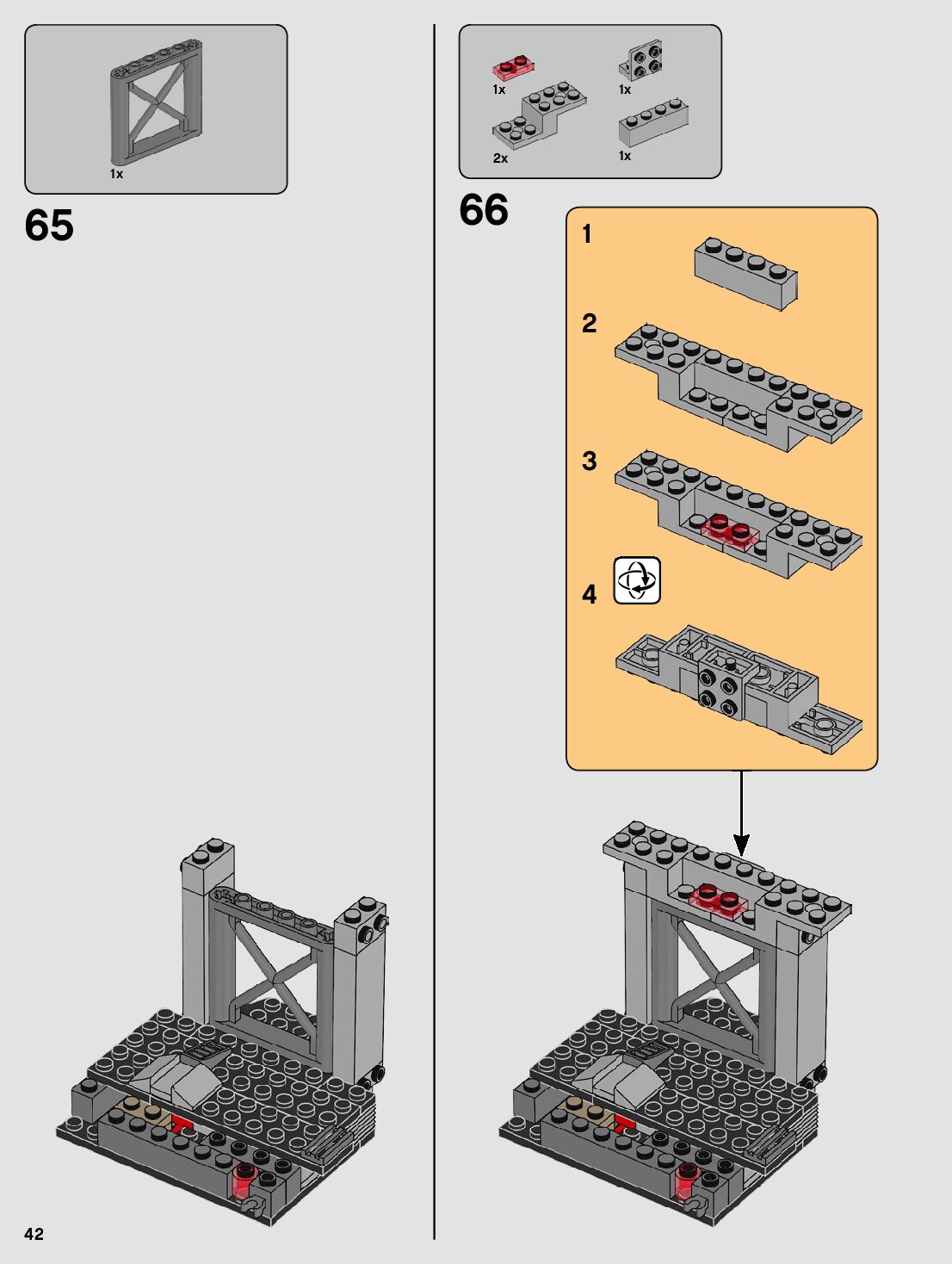 1x

65

1x
1x
2x
1x

66

1

2

3

4

42