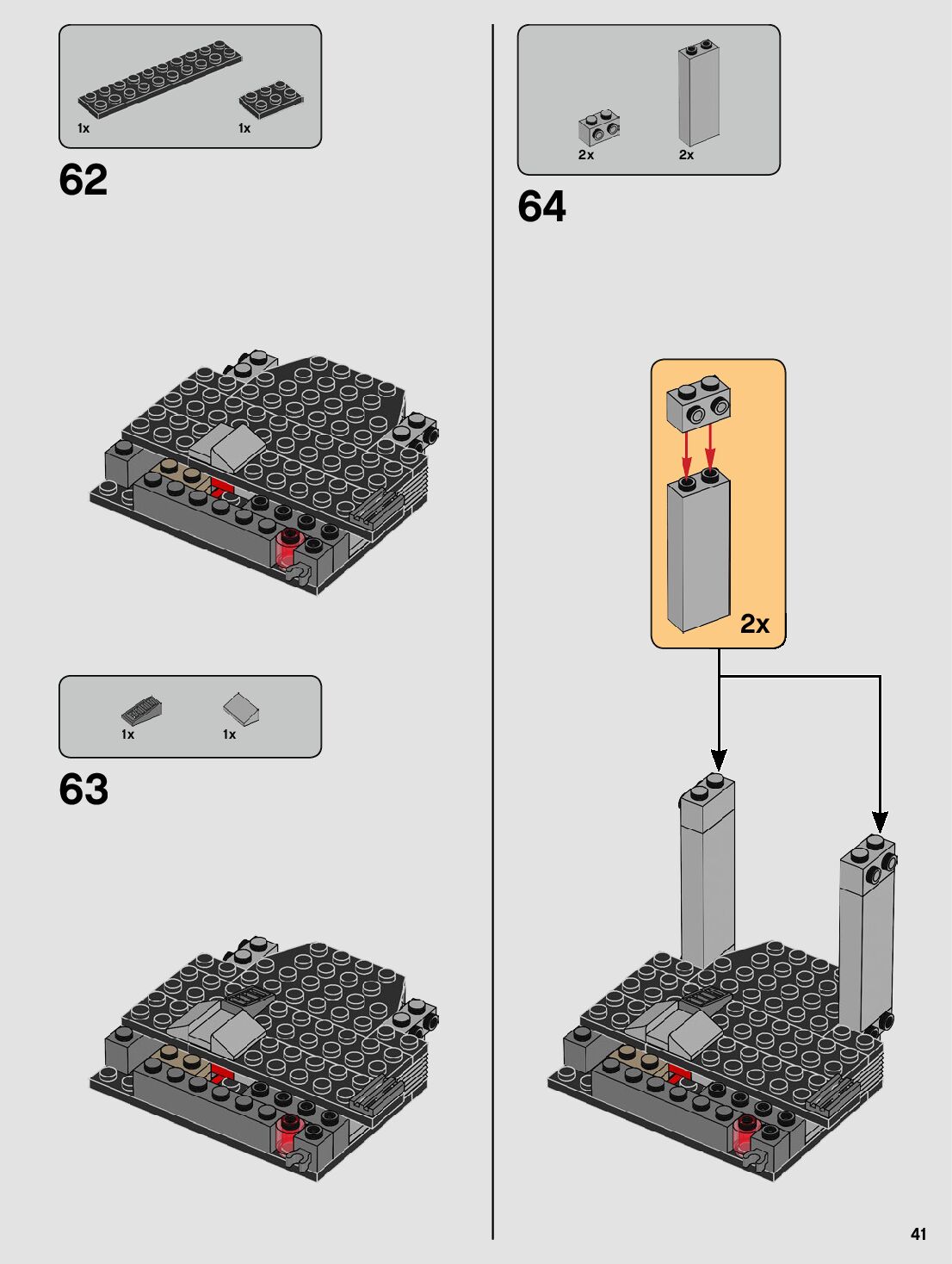 1x 1x

62

1x 1x

63

2x 2x

64

2x

41