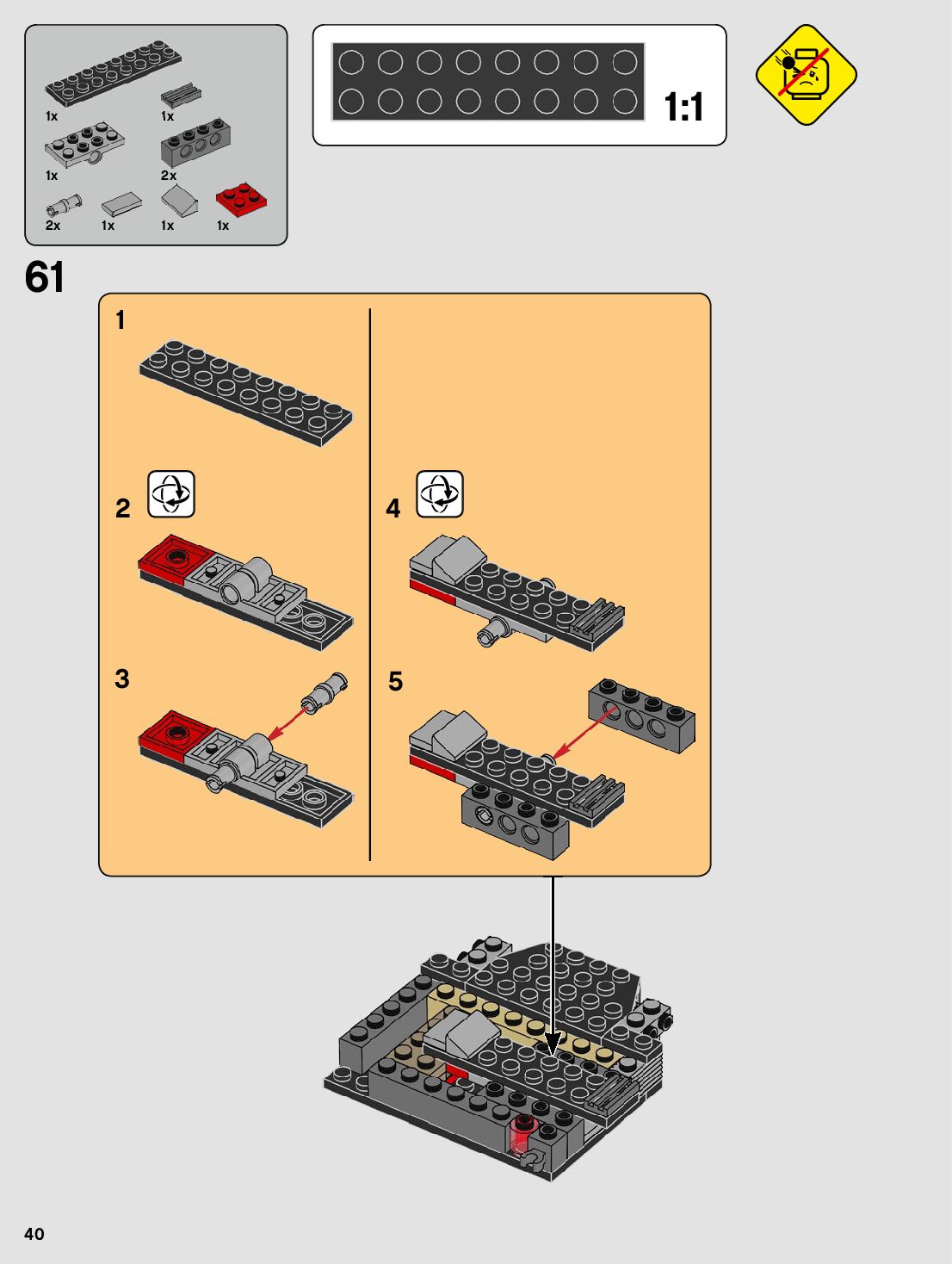 1x
1x
1x
2x
2x
1x
1x
1x

1:1

61

1

2

3

4

5

40