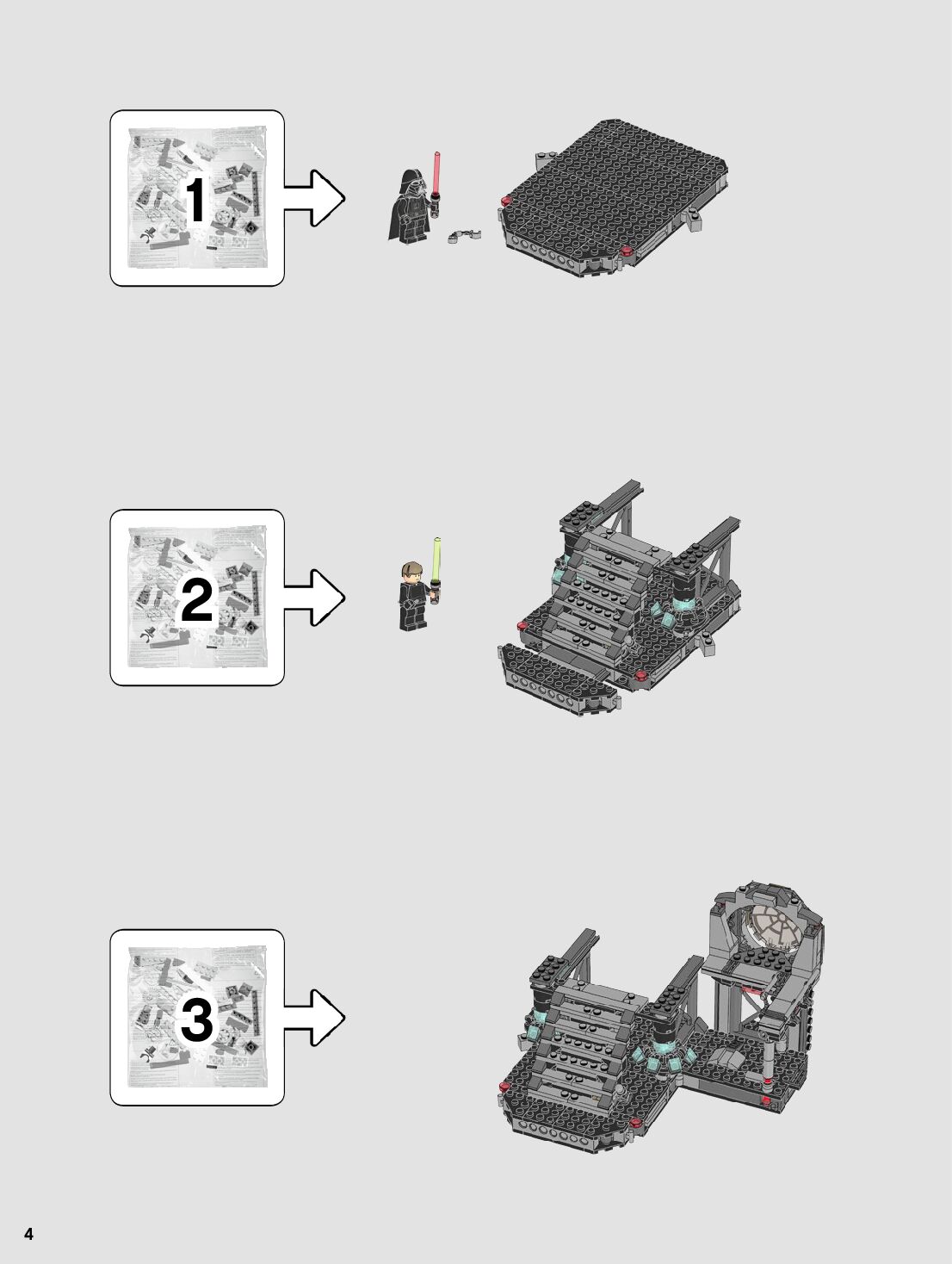 1

2

3

4