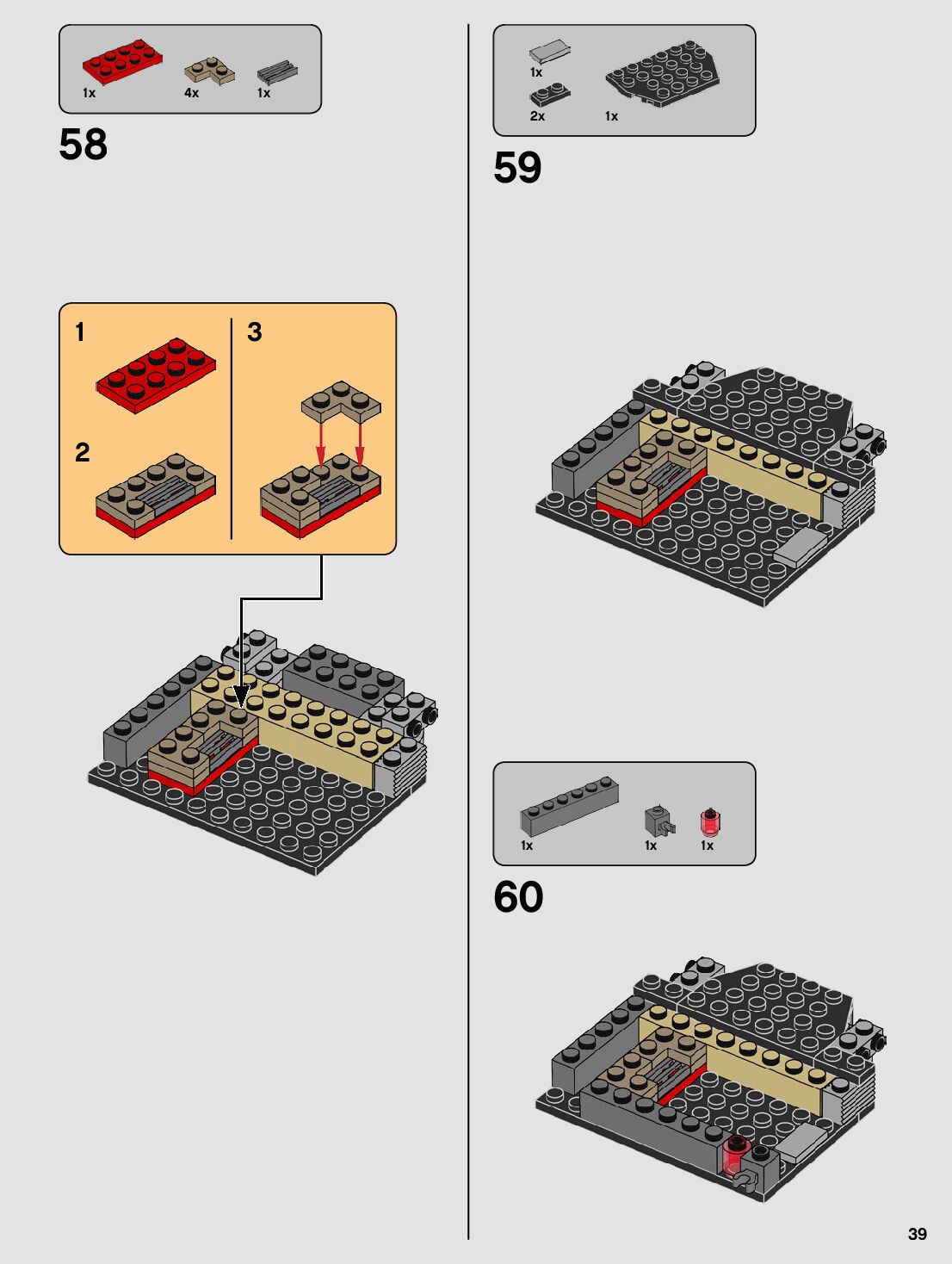 1x 4x 1x

58

1

2

3

1x
2x 1x

59

1x 1x 1x

60

39