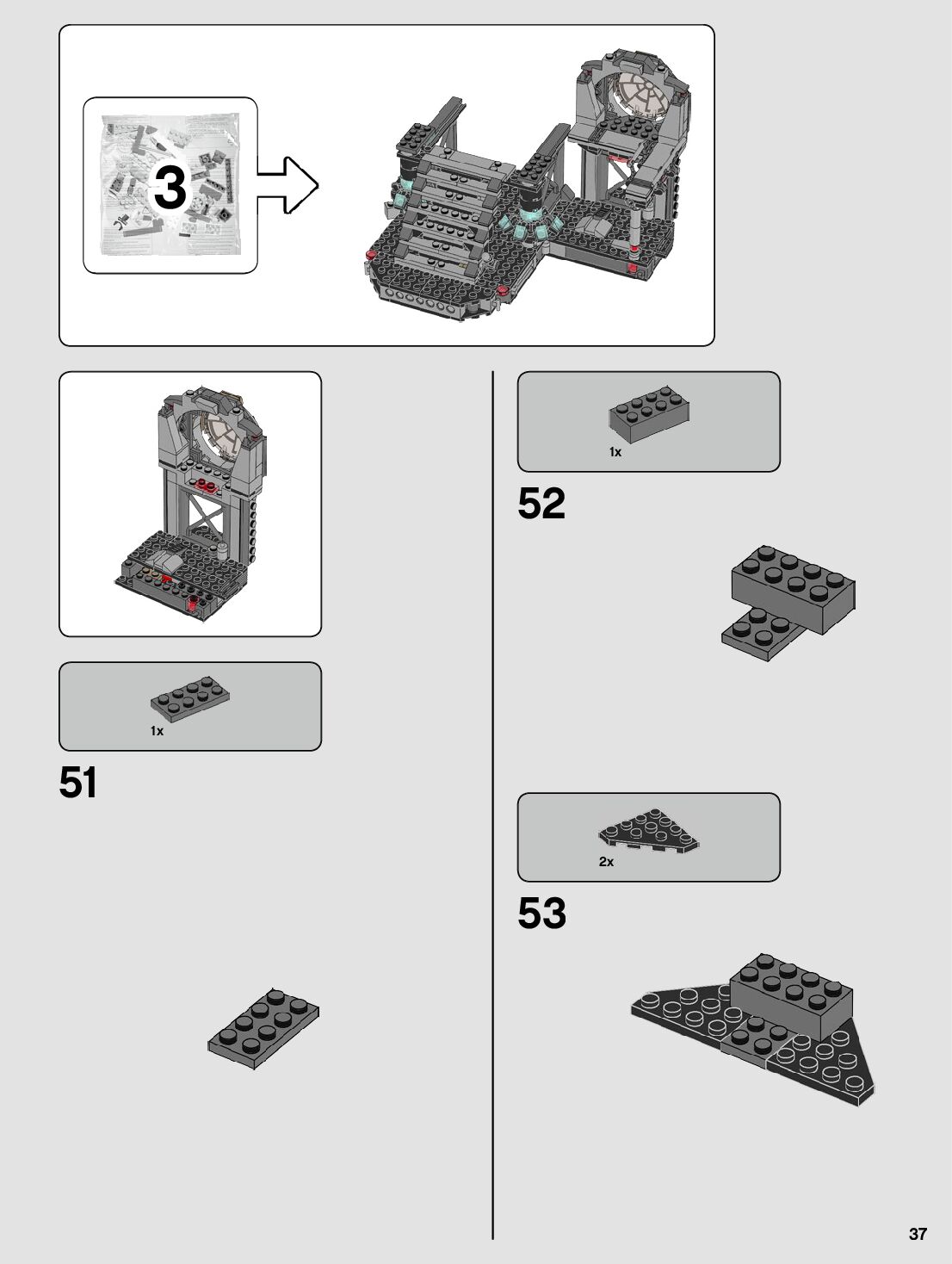 3

1x

51

1x

52

2x

53

37