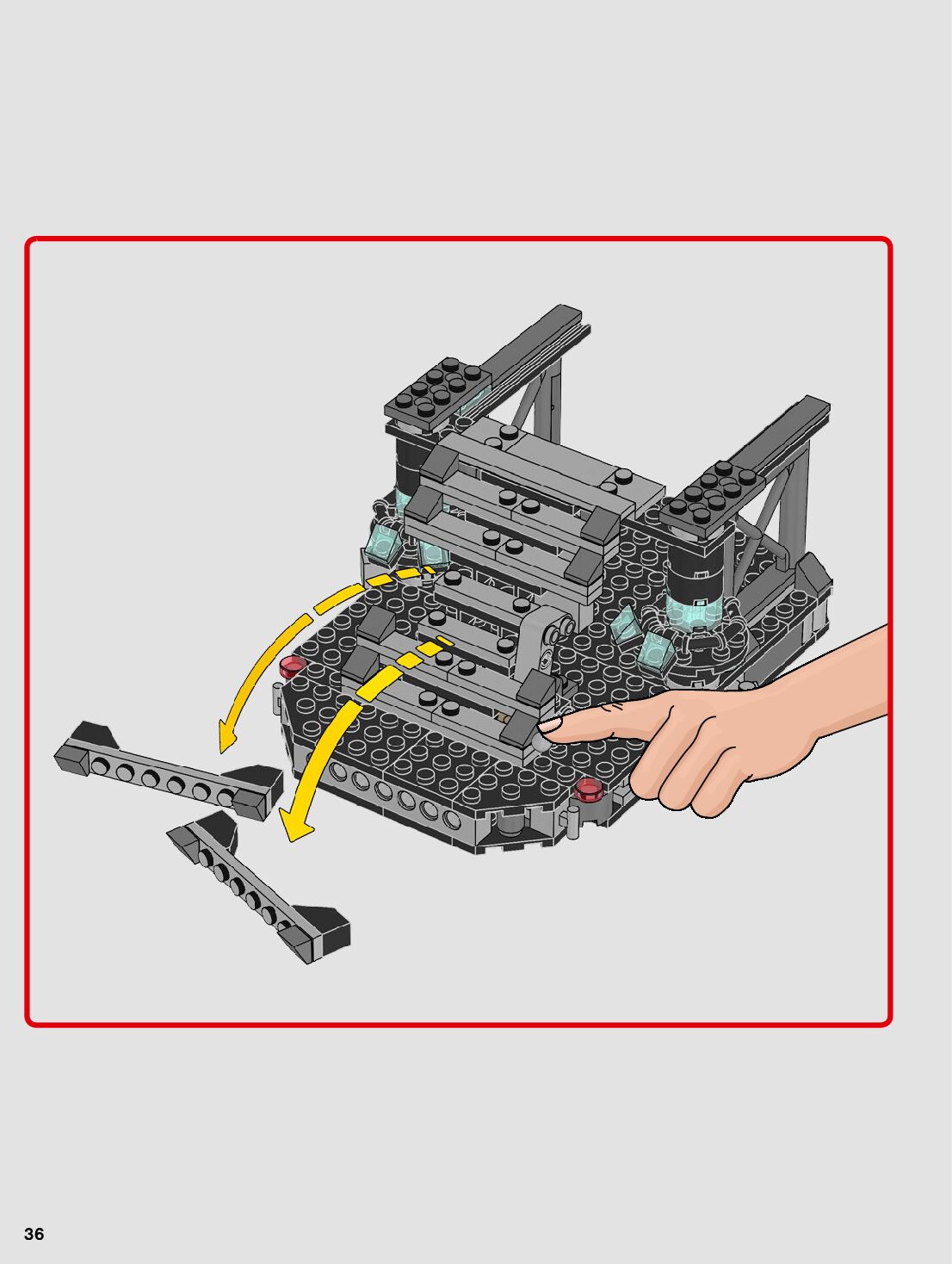 36