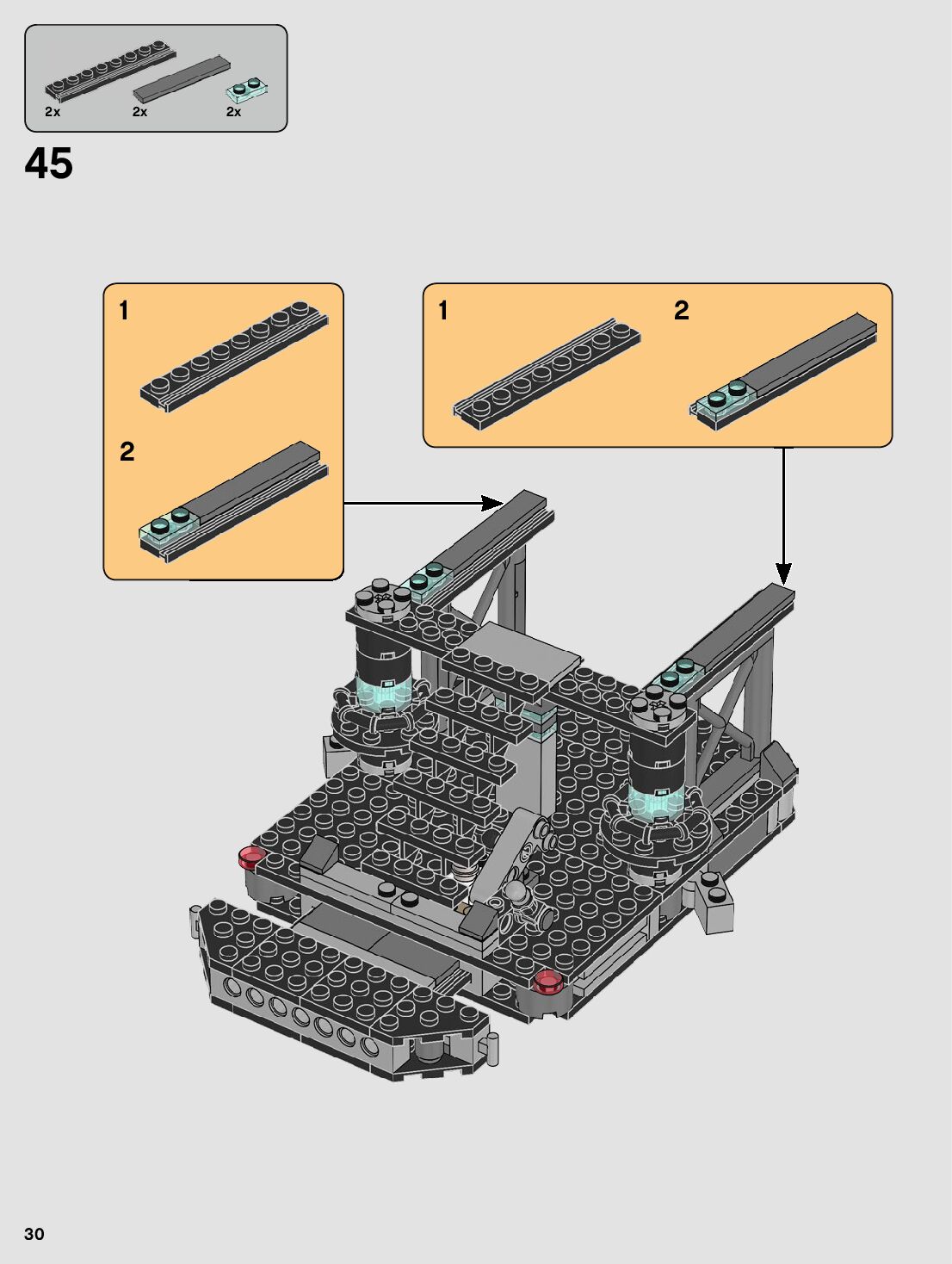 2x 2x 2x

45

1

2

1

2

30