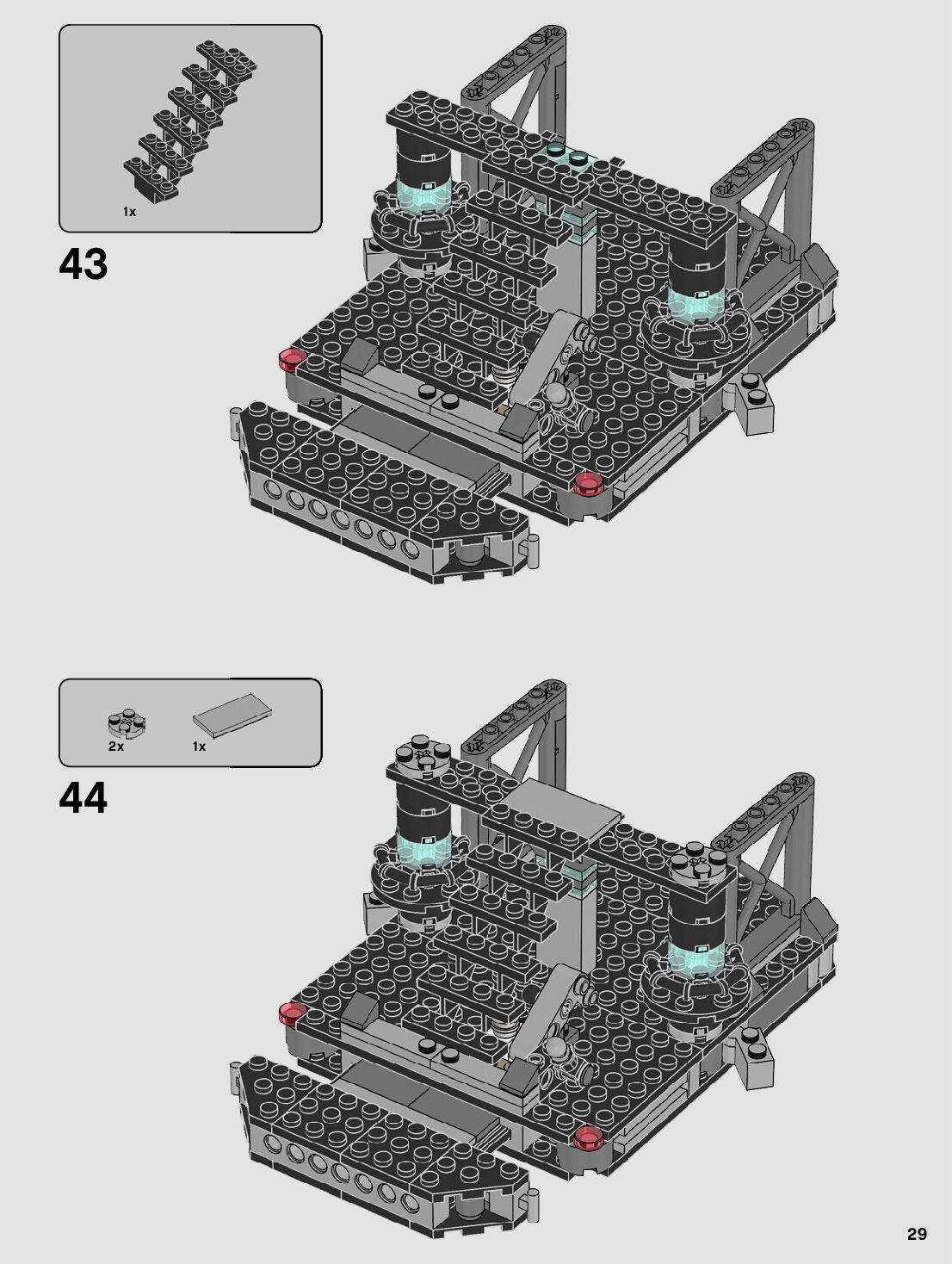 1x

43

2x 1x

44

29