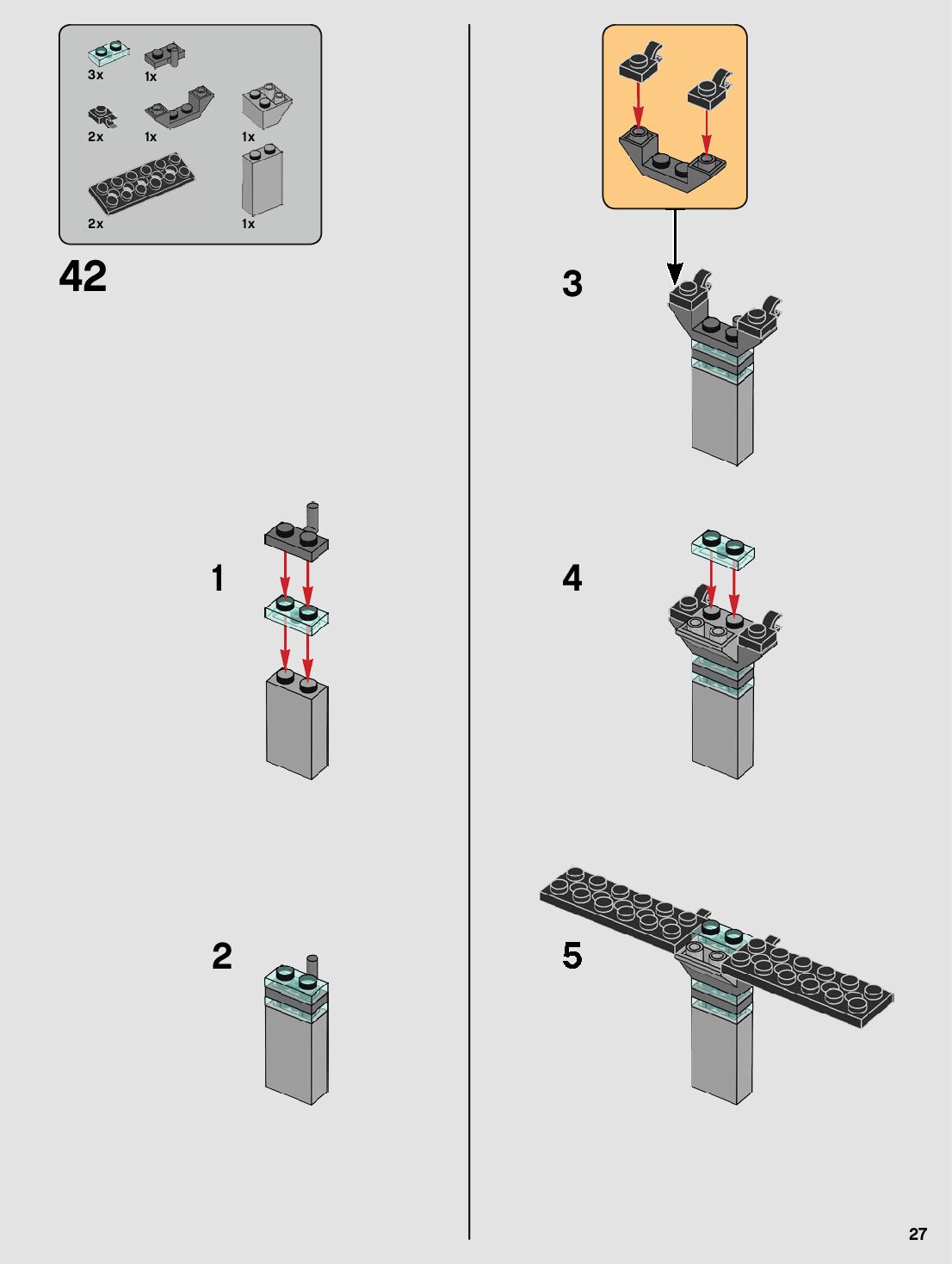 3x
1x
2x
1x
1x
2x
1x

42

1

2

3

4

5

27