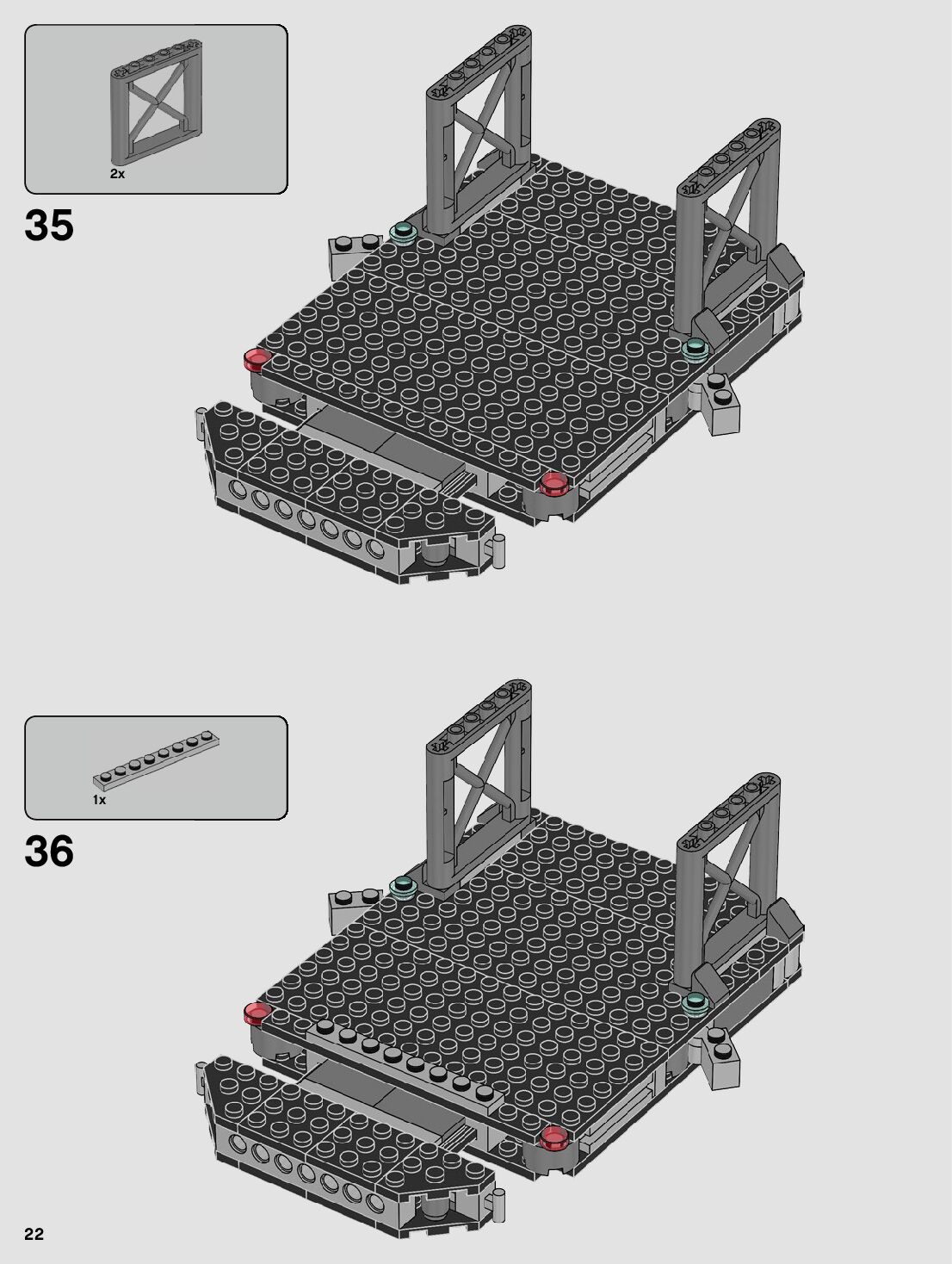 2x

35

1x

36

22