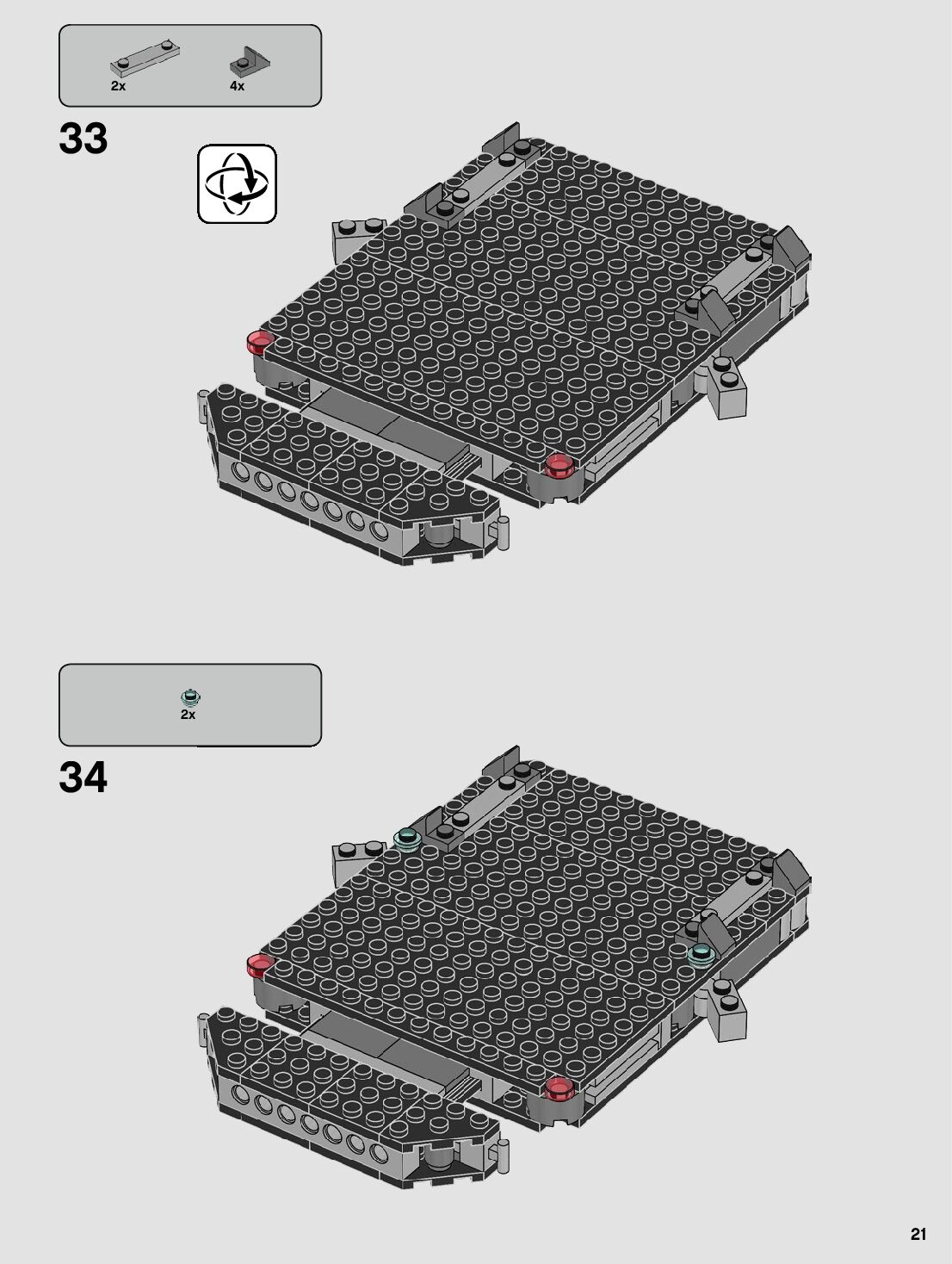 2x
4x

33

2x

34

21