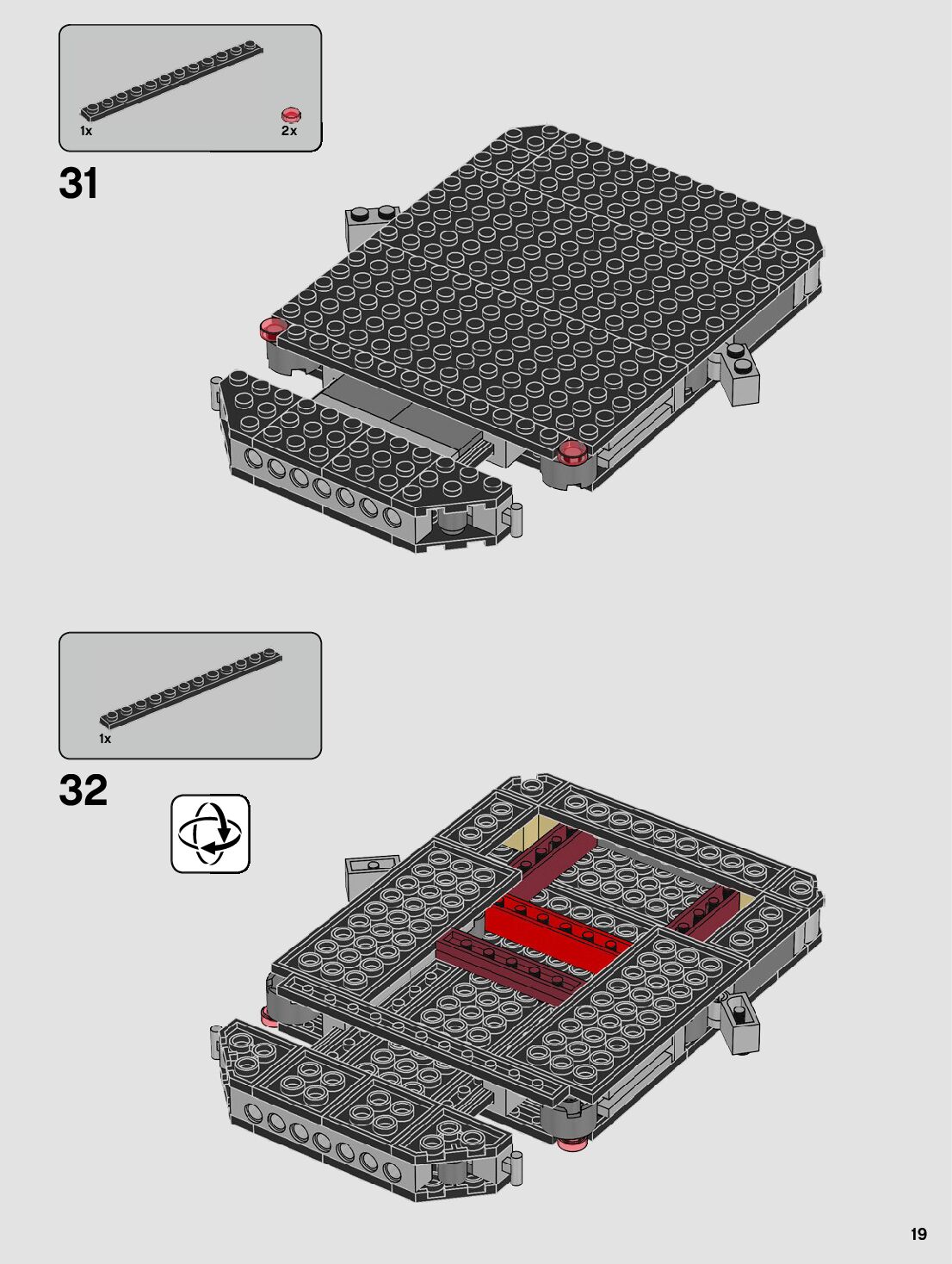 1x
2x
31

1x
32

19