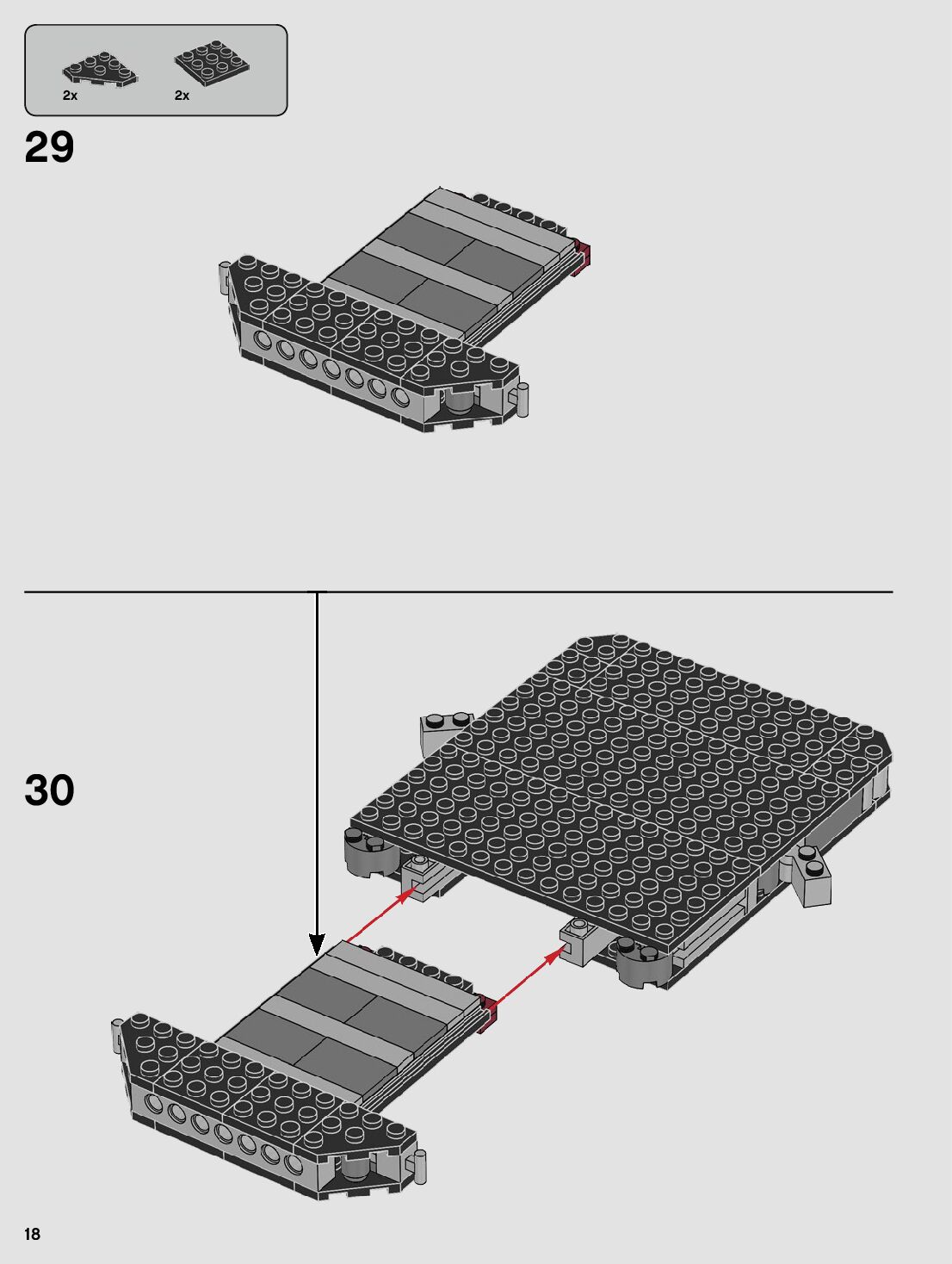 2x
2x

29

30

18