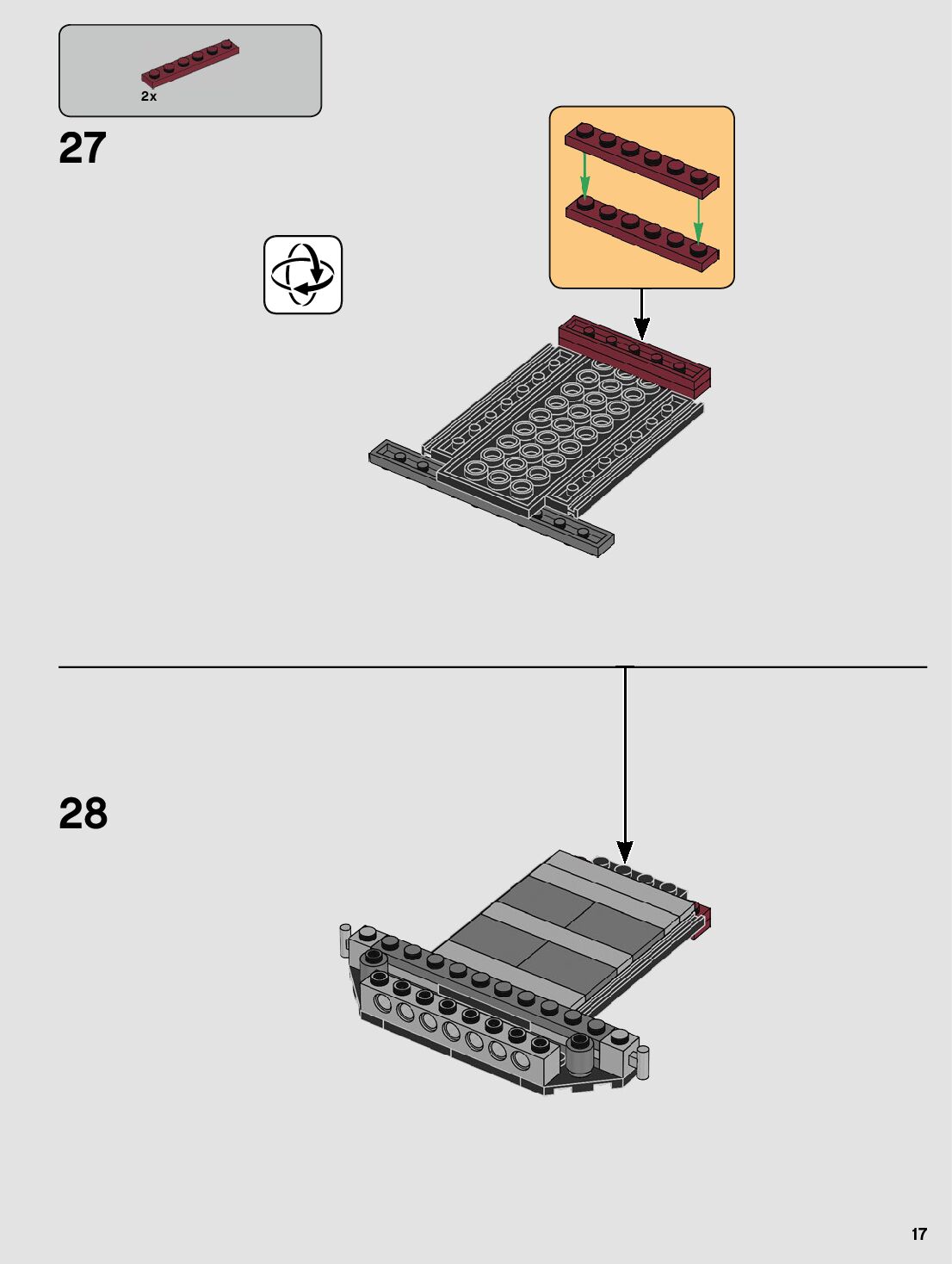 2x

27

28

17