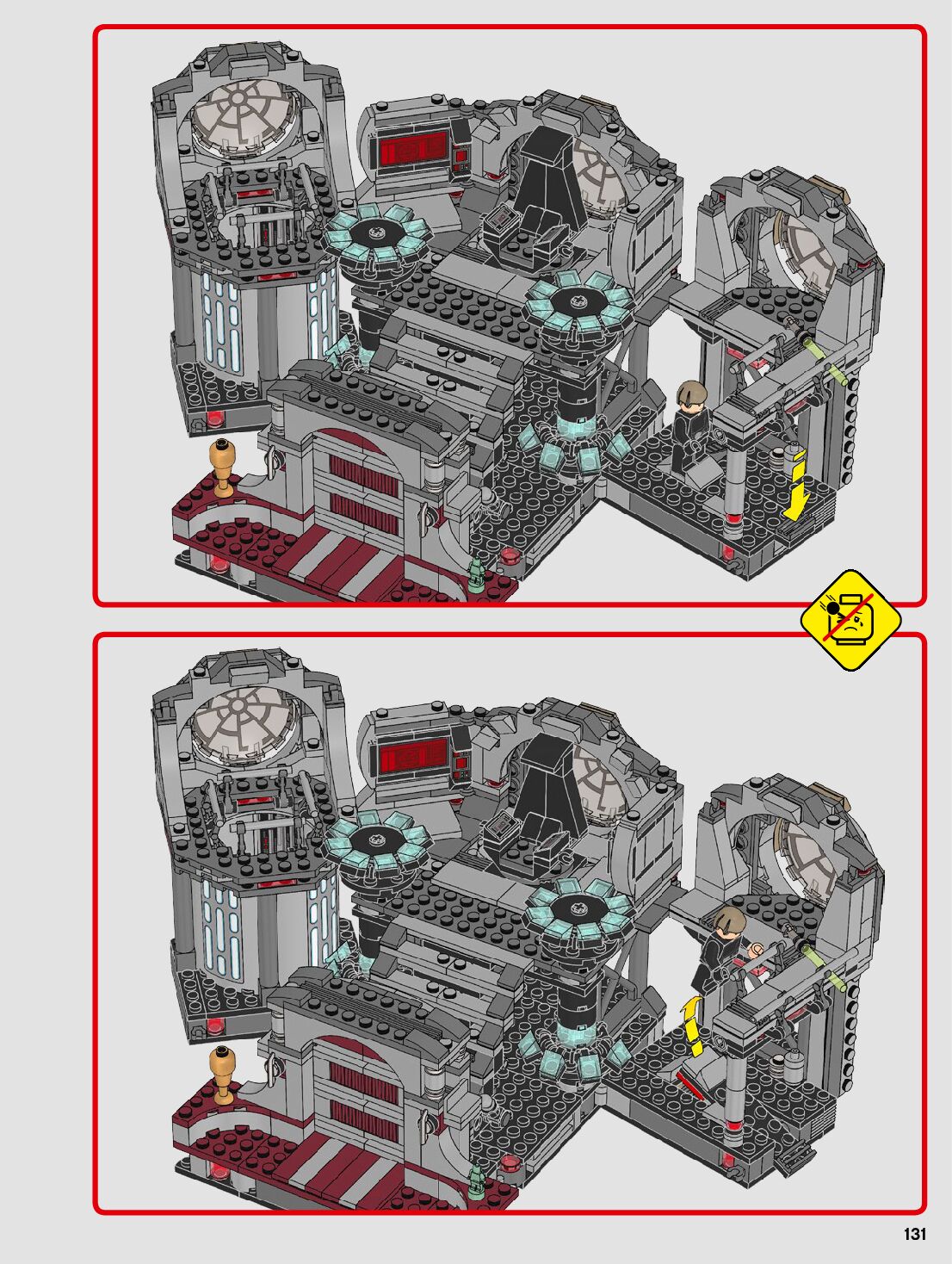 131