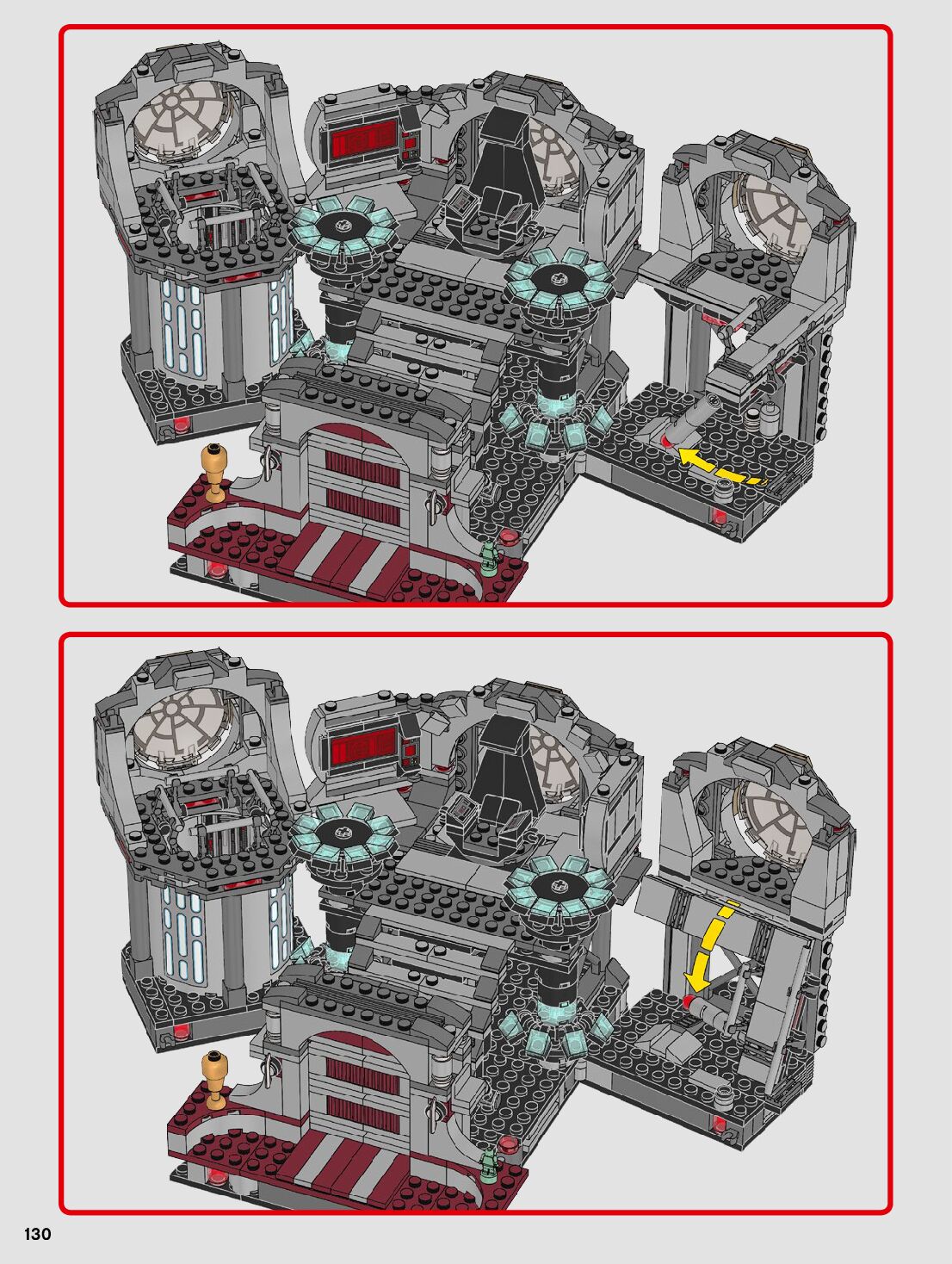 130