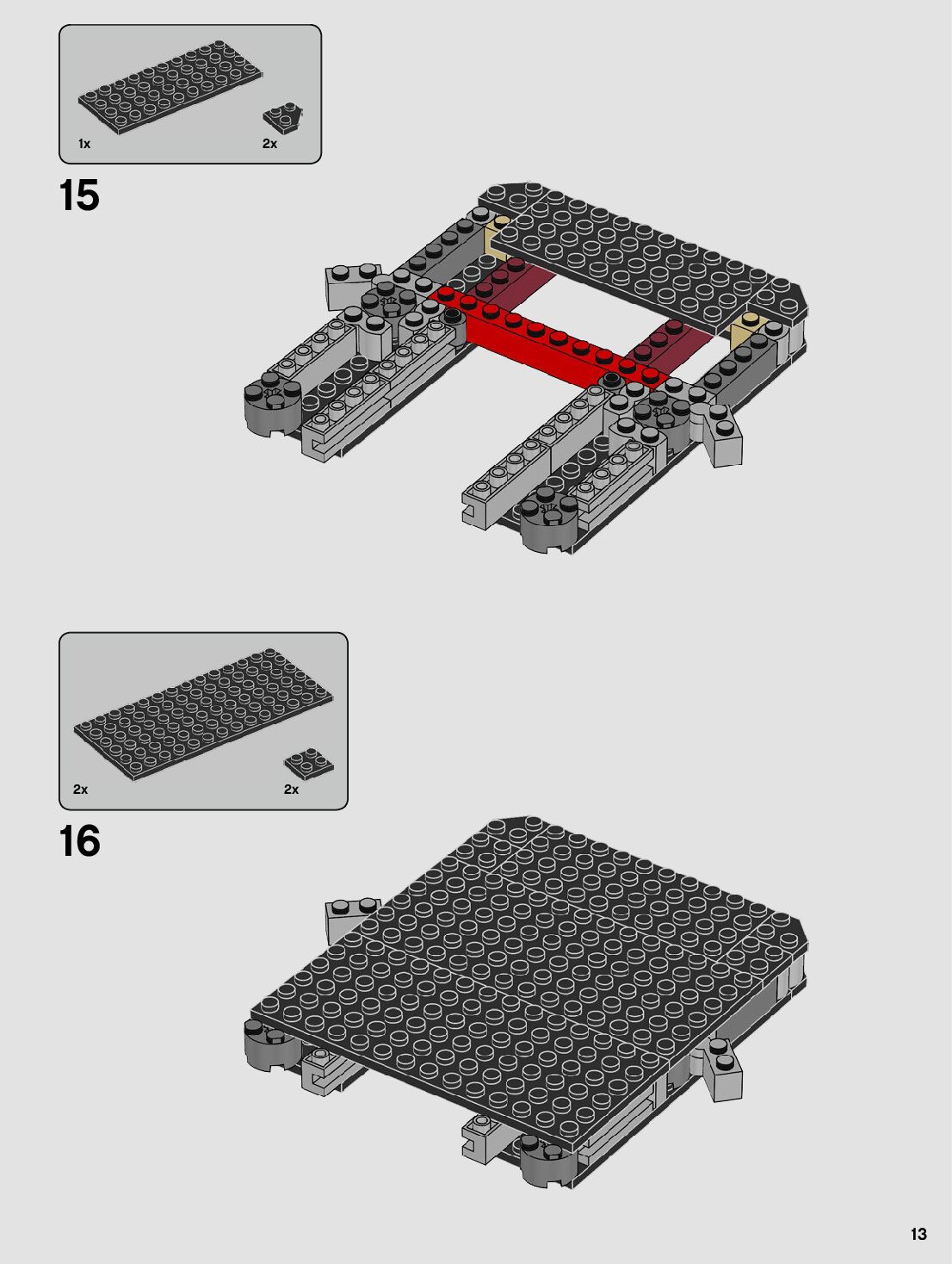 1x

2x

15

2x

2x

16

13