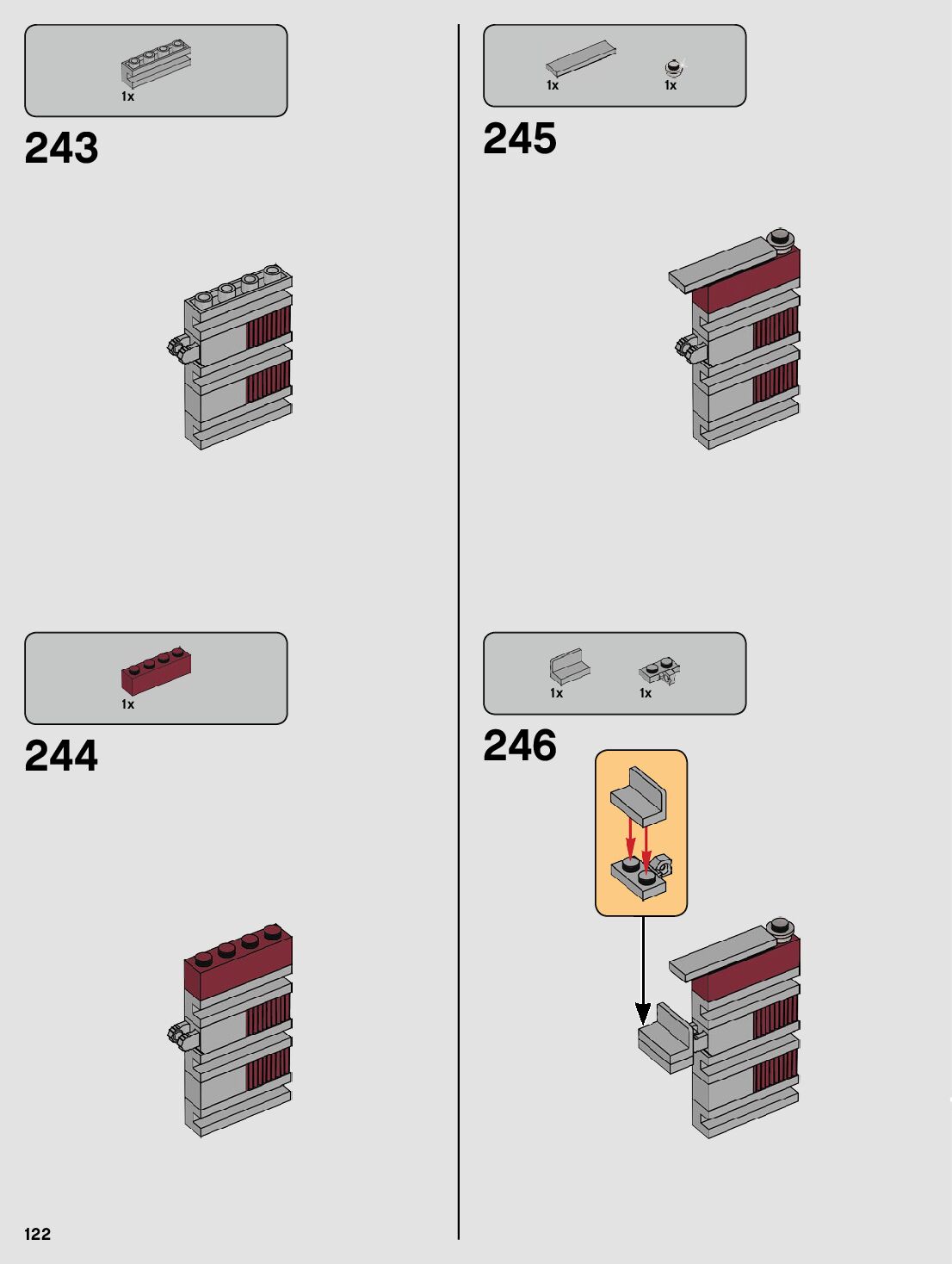 1x

243

1x

244

1x 1x

245

1x 1x

246

122