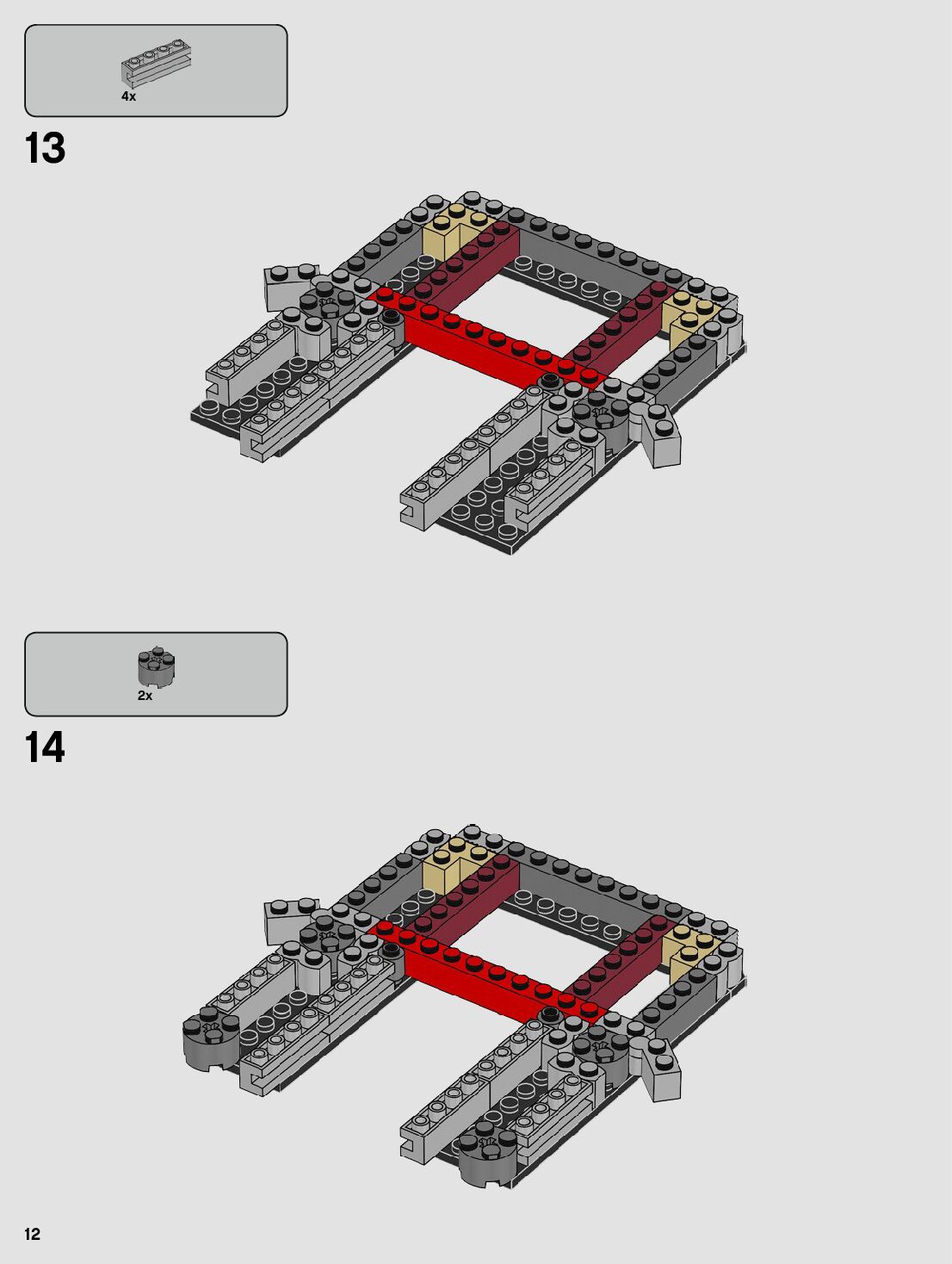 4x

13

2x

14

12