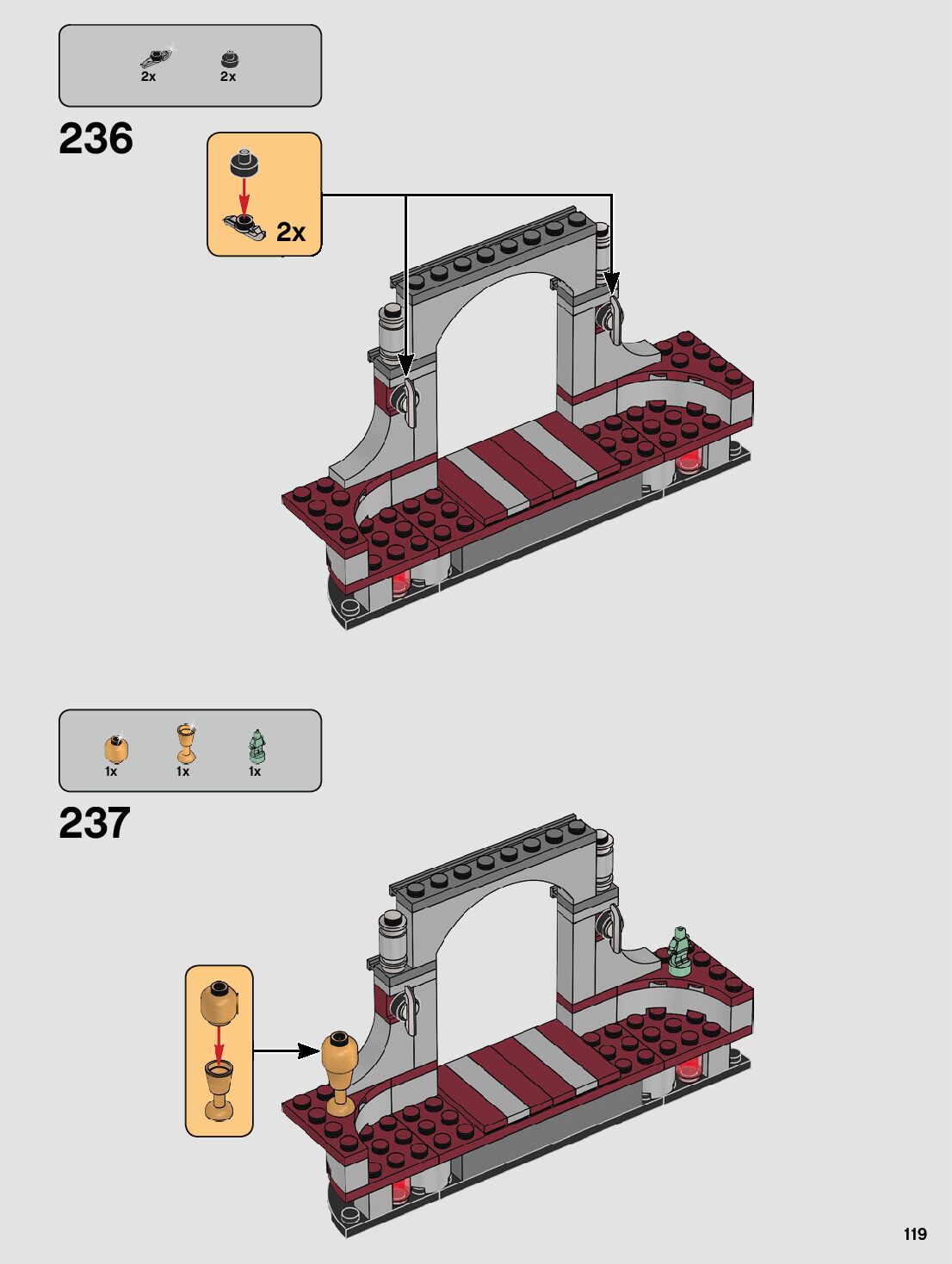 2x 2x

236

2x

1x 1x 1x

237

119